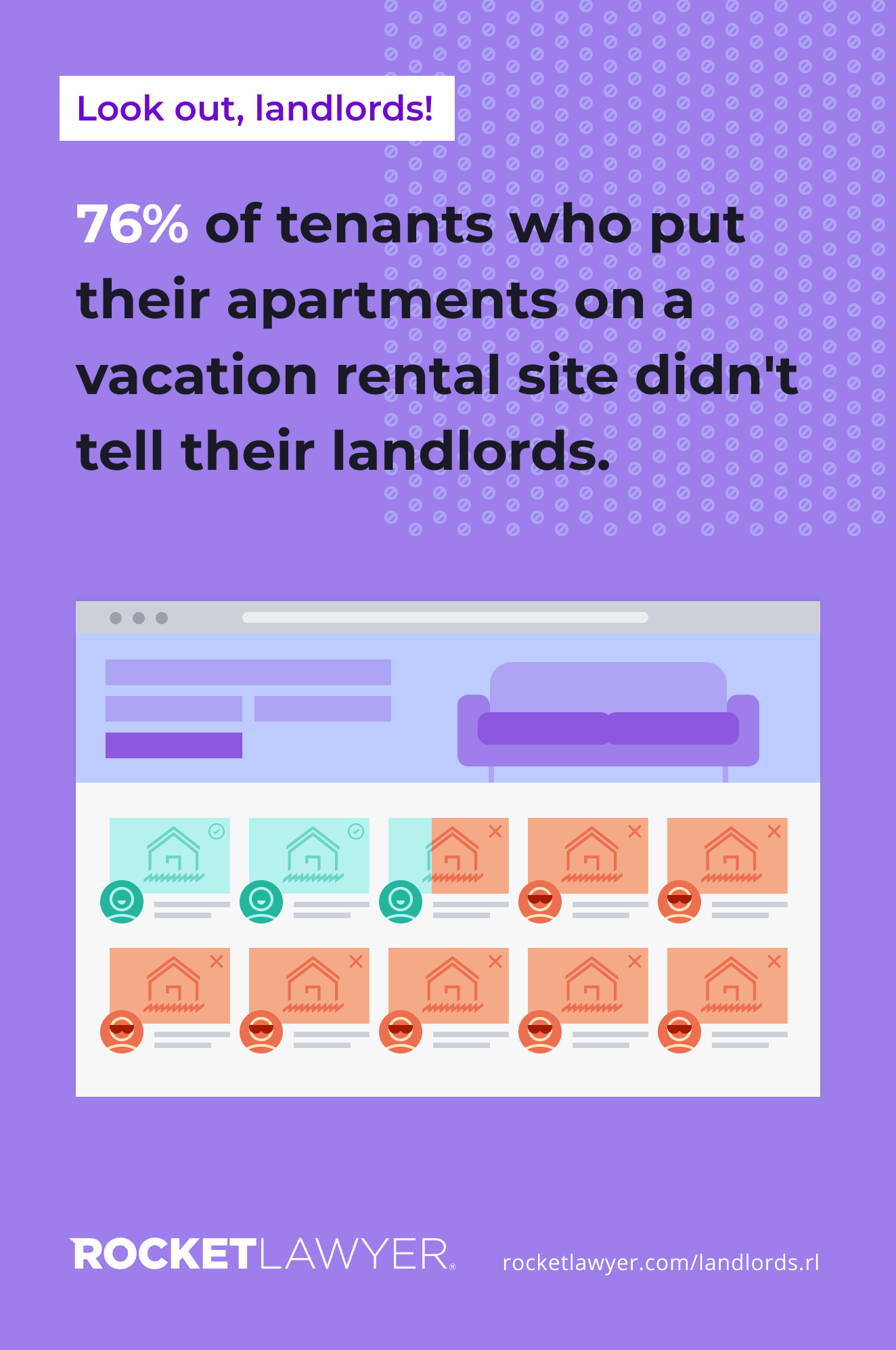 Look out, landlords!

76% of tenants who put their apartments on a vacation rental site didn't tell their landlords.

ROCKETLAWYER®

rocketlawyer.com/landlords.rl