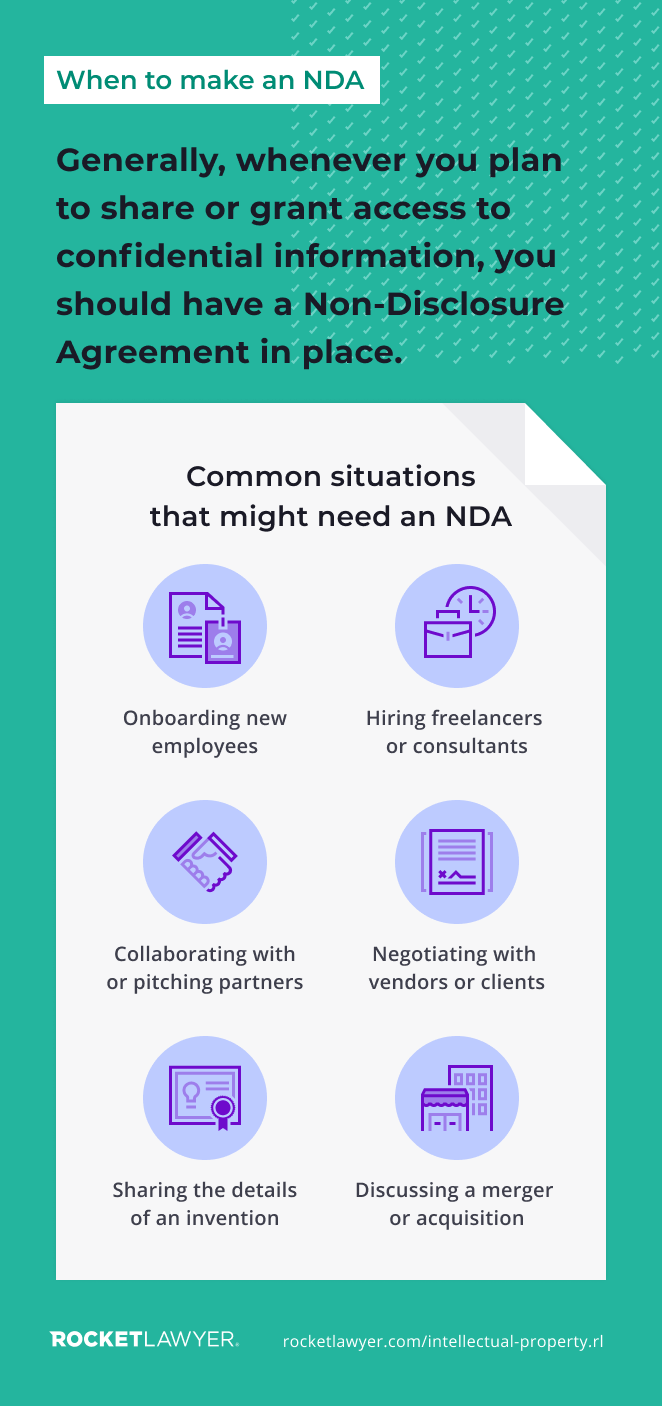 When to make an NDA

Generally, whenever you plan to share or grant access to confidential information, you should have a Non-Disclosure Agreement in place.

Common situations that might need an NDA

Onboarding new employees

Hiring freelancers or consultants

Collaborating with or pitching partners

Negotiating with vendors or clients

Sharing the details of an invention

Discussing a merger or acquisition

ROCKETLAWYER.

rocketlawyer.com/intellectual-property.rl