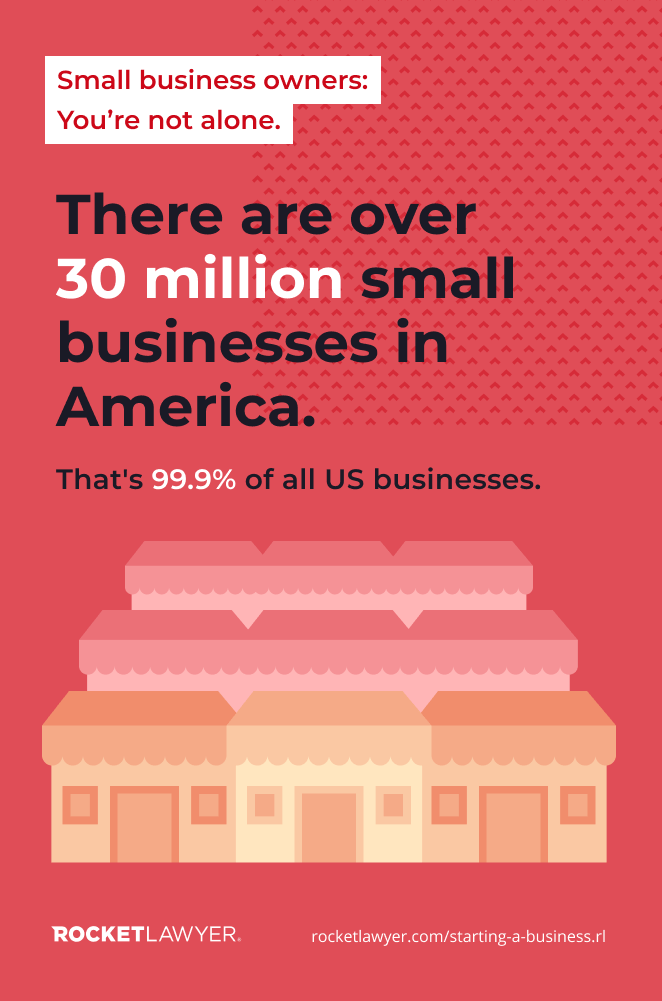 Small business owners:
You're not alone.

There are over 30 million small businesses in America.

That's 99.9% of all US businesses.

ROCKETLAWYER.

rocketlawyer.com/starting-a-business.rl