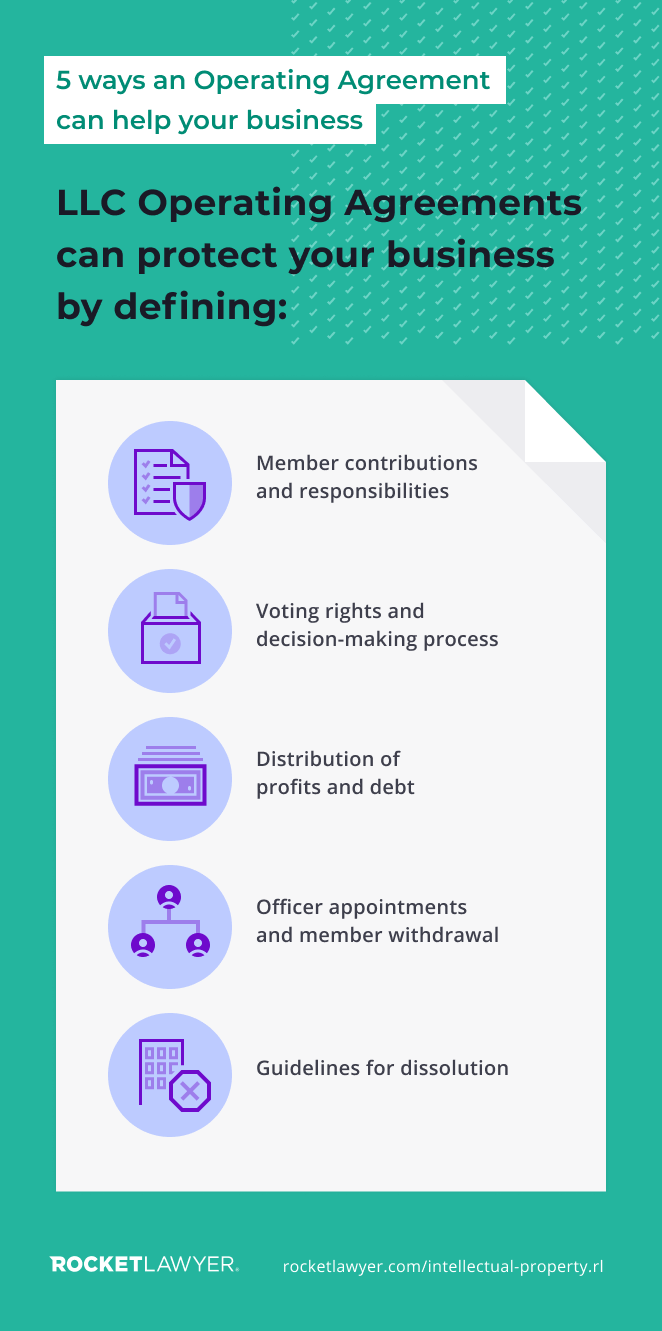 5 ways an Operating Agreement can help your business

LLC Operating Agreements can protect your business by defining:

Member contributions and responsibilities

Voting rights and decision-making process

Distribution of profits and debt

Officer appointments and member withdrawal

Guidelines for dissolution

ROCKETLAWYER. rocketlawyer.com/intellectual-property.rl