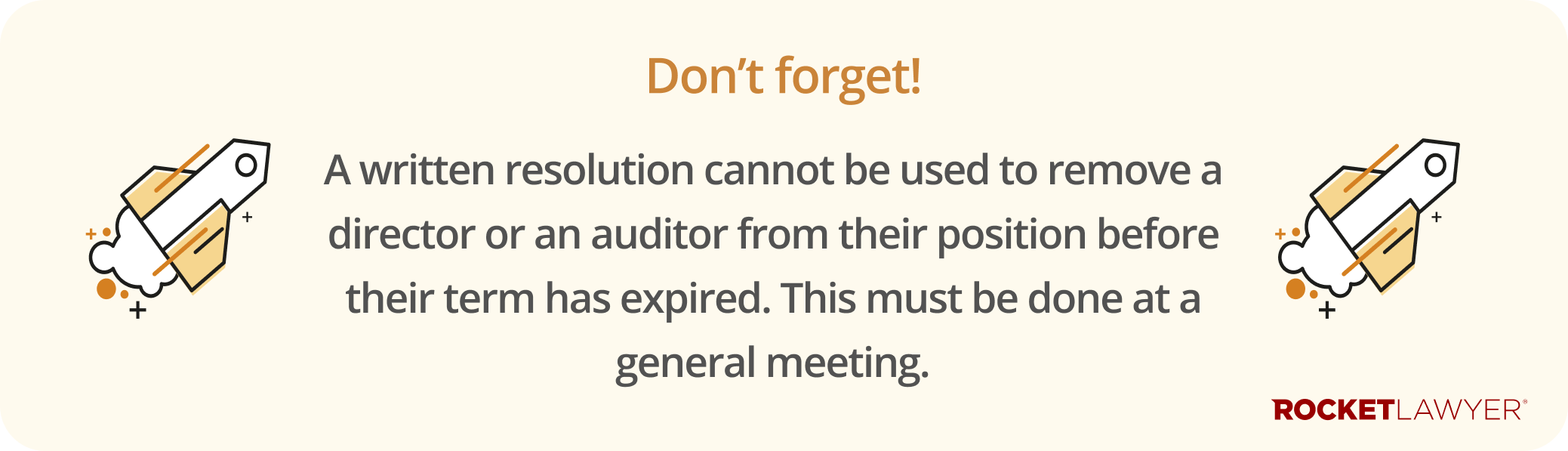 Don’t forget!

A written resolution cannot be used to remove a director or an auditor from their position before their term has expired. This must be done at a general meeting.

ROCKETLAWYER®