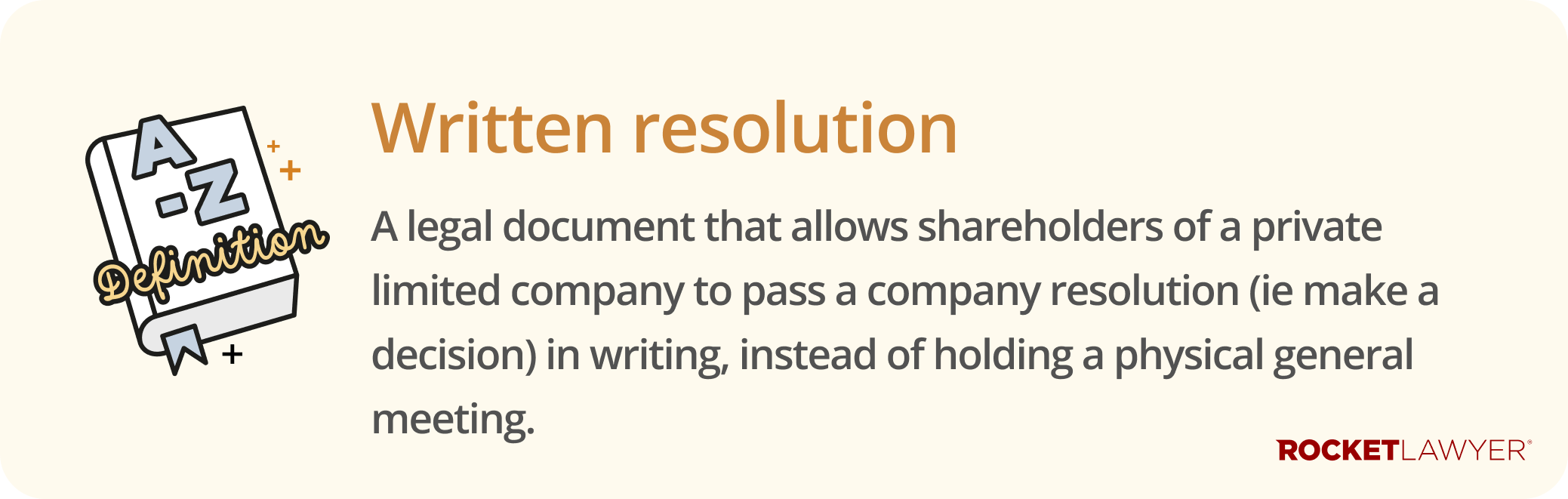 A-Z
Definition

Written resolution

A legal document that allows shareholders of a private limited company to pass a company resolution (ie make a decision) in writing, instead of holding a physical general meeting.

ROCKETLAWYER®