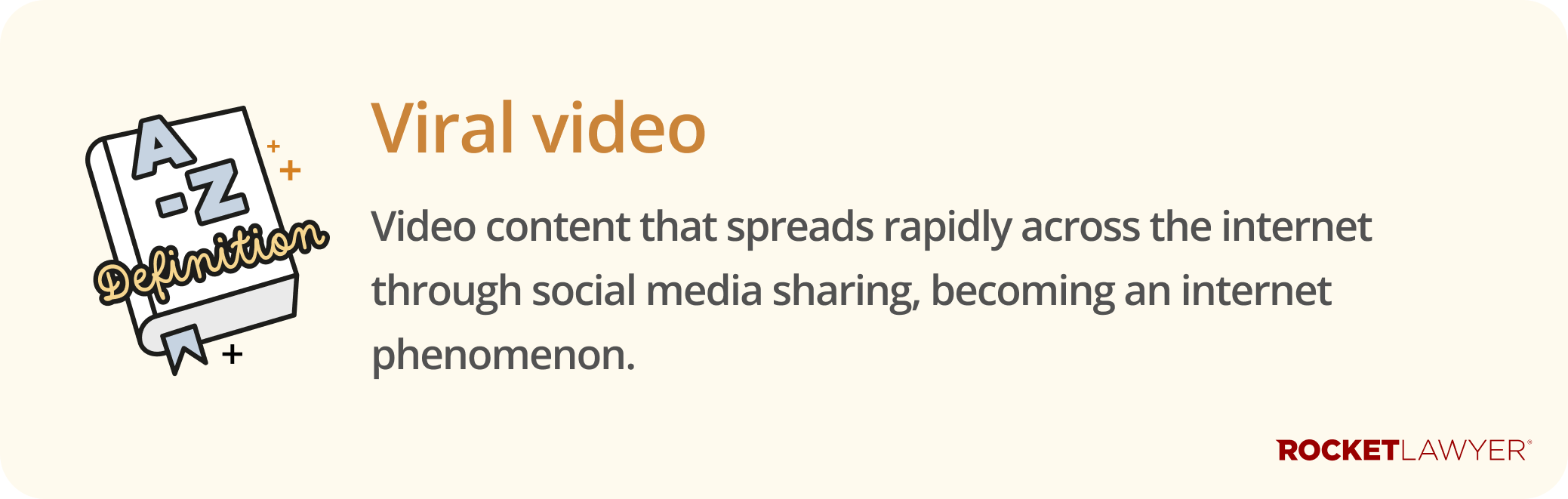 A-Z

Definition

Viral video

Video content that spreads rapidly across the internet through social media sharing, becoming an internet phenomenon.

ROCKETLAWYER®