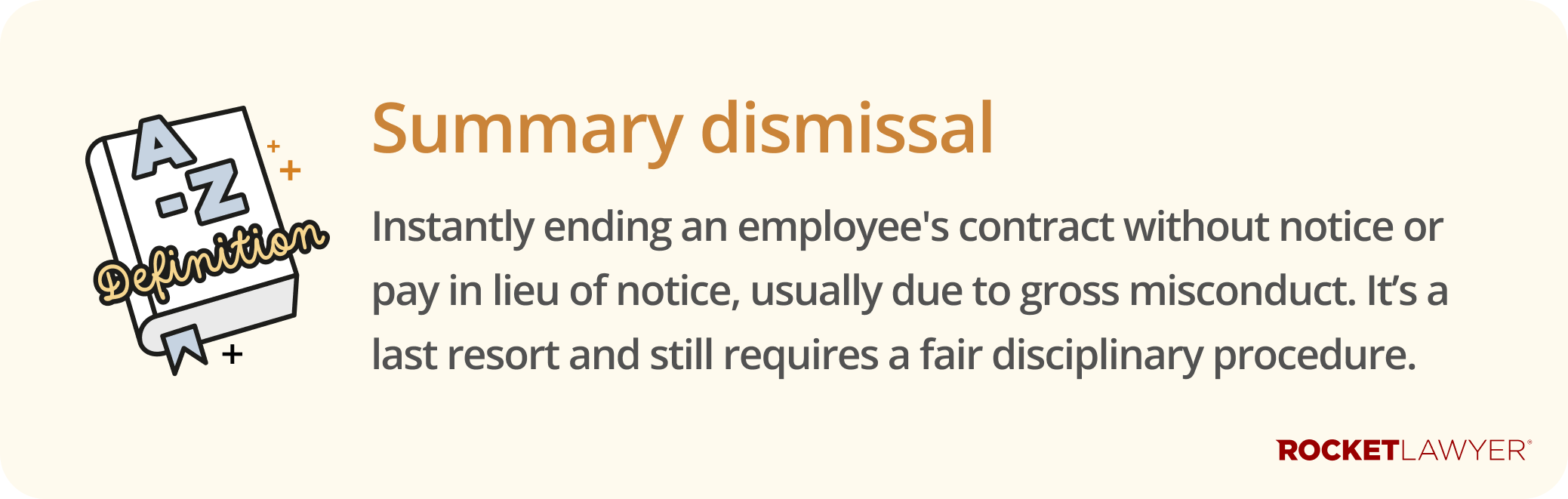 A-Z
Definition

Summary dismissal

Instantly ending an employee's contract without notice or pay in lieu of notice, usually due to gross misconduct. It’s a last resort and still requires a fair disciplinary procedure.

ROCKETLAWYER®