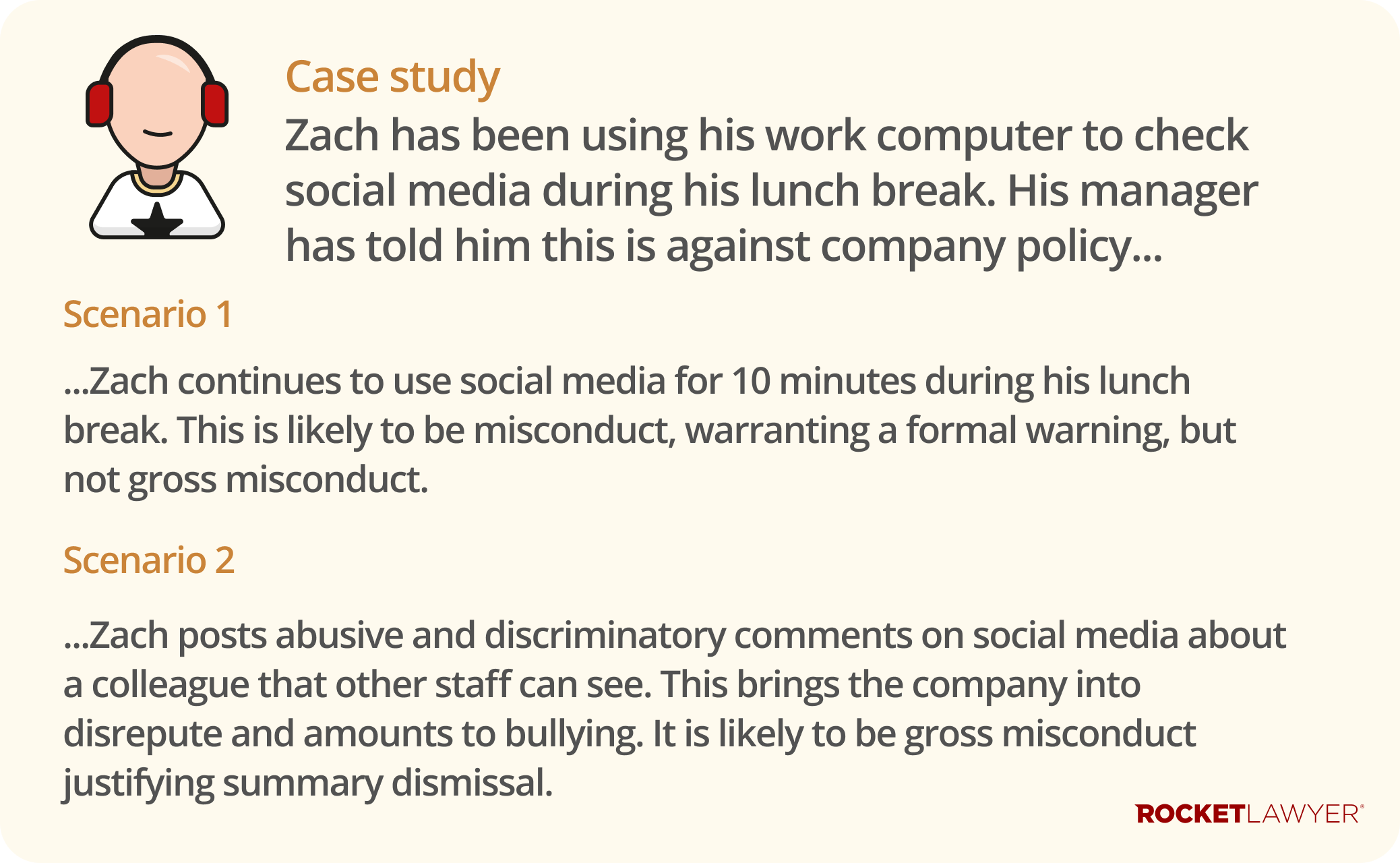 Case study

Zach has been using his work computer to check social media during his lunch break. His manager has told him this is against company policy...

Scenario 1

...Zach continues to use social media for 10 minutes during his lunch break. This is likely to be misconduct, warranting a formal warning, but not gross misconduct.

Scenario 2

...Zach posts abusive and discriminatory comments on social media about a colleague that other staff can see. This brings the company into disrepute and amounts to bullying. It is likely to be gross misconduct justifying summary dismissal.

ROCKETLAWYER®