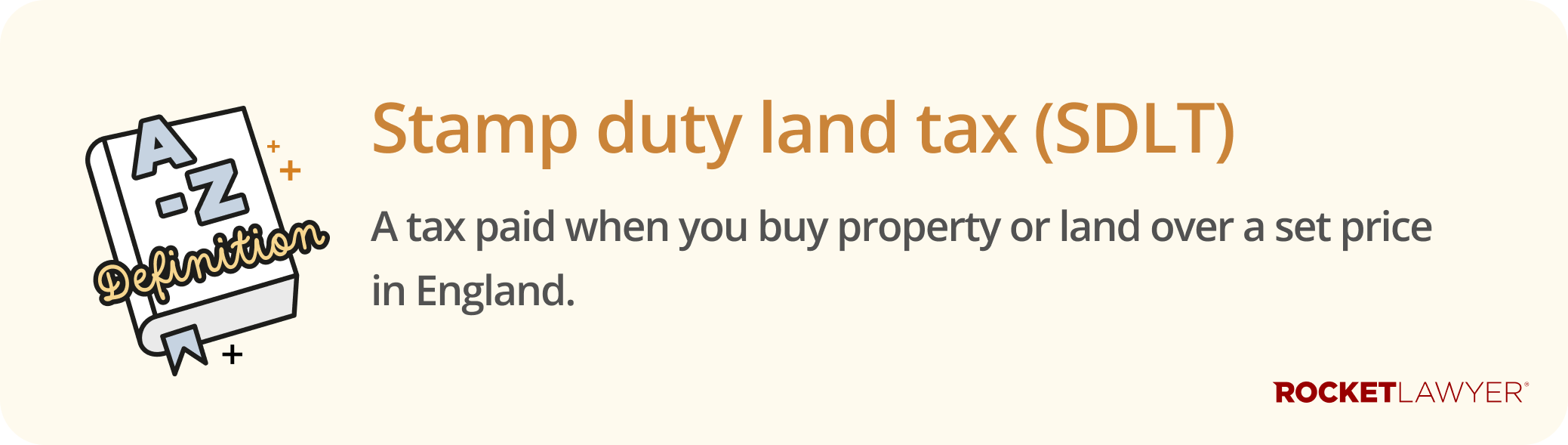 A-Z
Definition

Stamp duty land tax (SDLT)

A tax paid when you buy property or land over a set price in England.

ROCKETLAWYER®