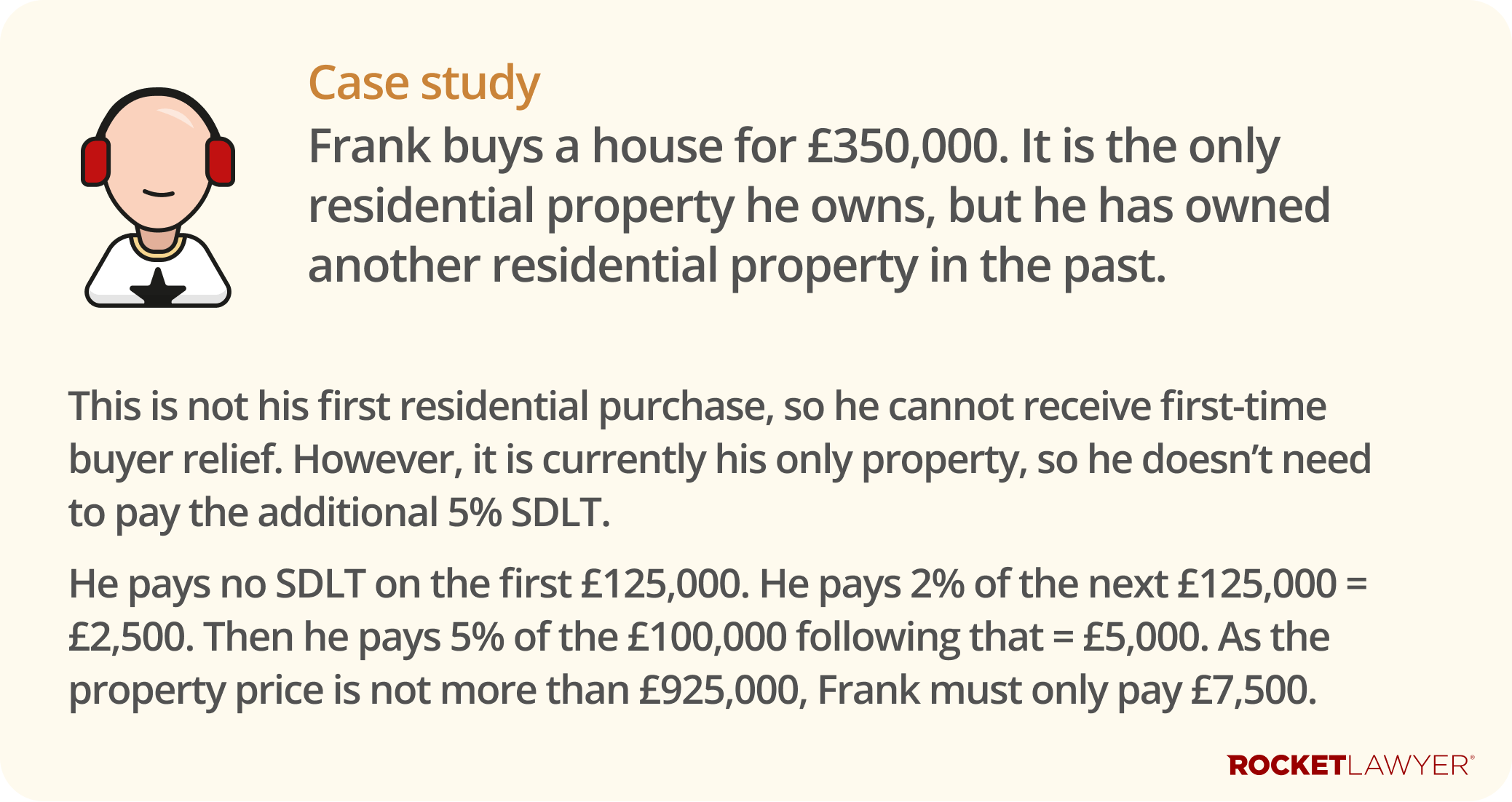 Case study

Frank buys a house for £350,000. It is the only residential property he owns, but he has owned another residential property in the past.

This is not his first residential purchase, so he cannot receive first-time buyer relief. However, it is currently his only property, so he doesn't need to pay the additional 5% SDLT.

He pays no SDLT on the first £125,000. He pays 2% of the next £125,000 = £2,500. Then he pays 5% of the £100,000 following that = £5,000. As the property price is not more than £925,000, Frank must only pay £7,500.

ROCKETLAWYER®