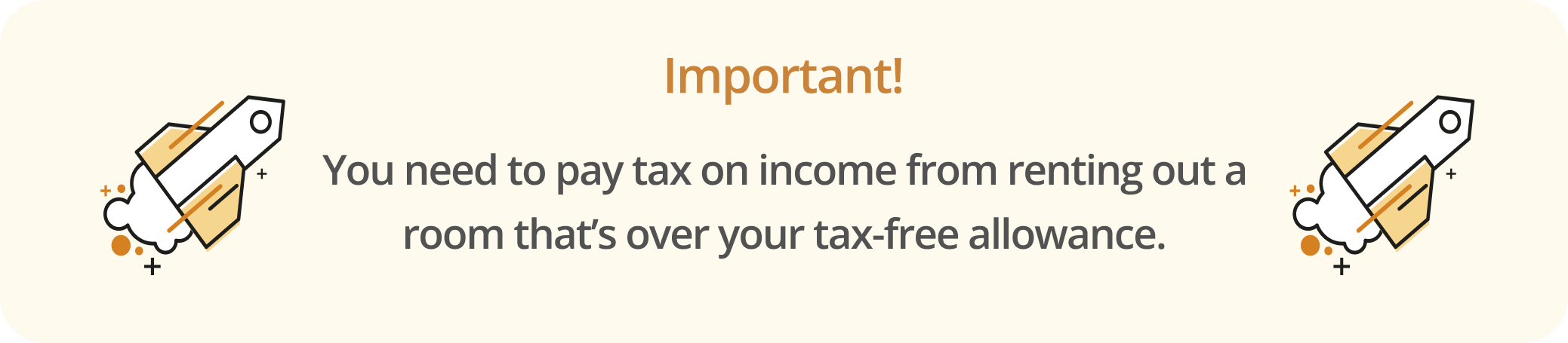 Important!

You need to pay tax on income from renting out a room that’s over your tax-free allowance.