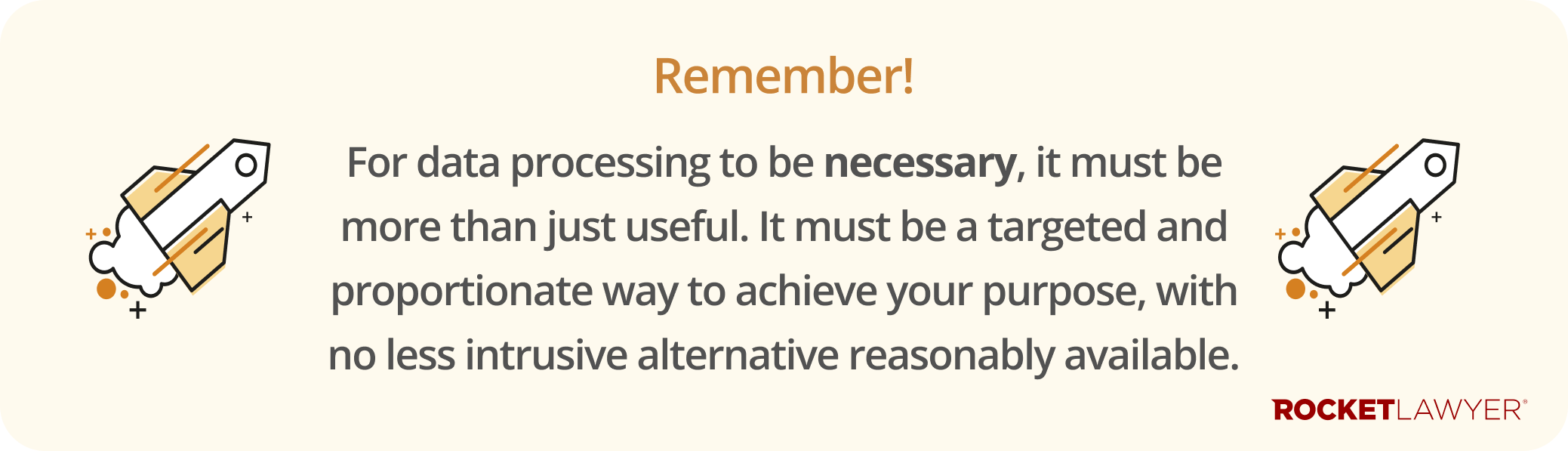 Remember!

For data processing to be necessary, it must be more than just useful. It must be a targeted and proportionate way to achieve your purpose, with no less intrusive alternative reasonably available.

ROCKETLAWYER®