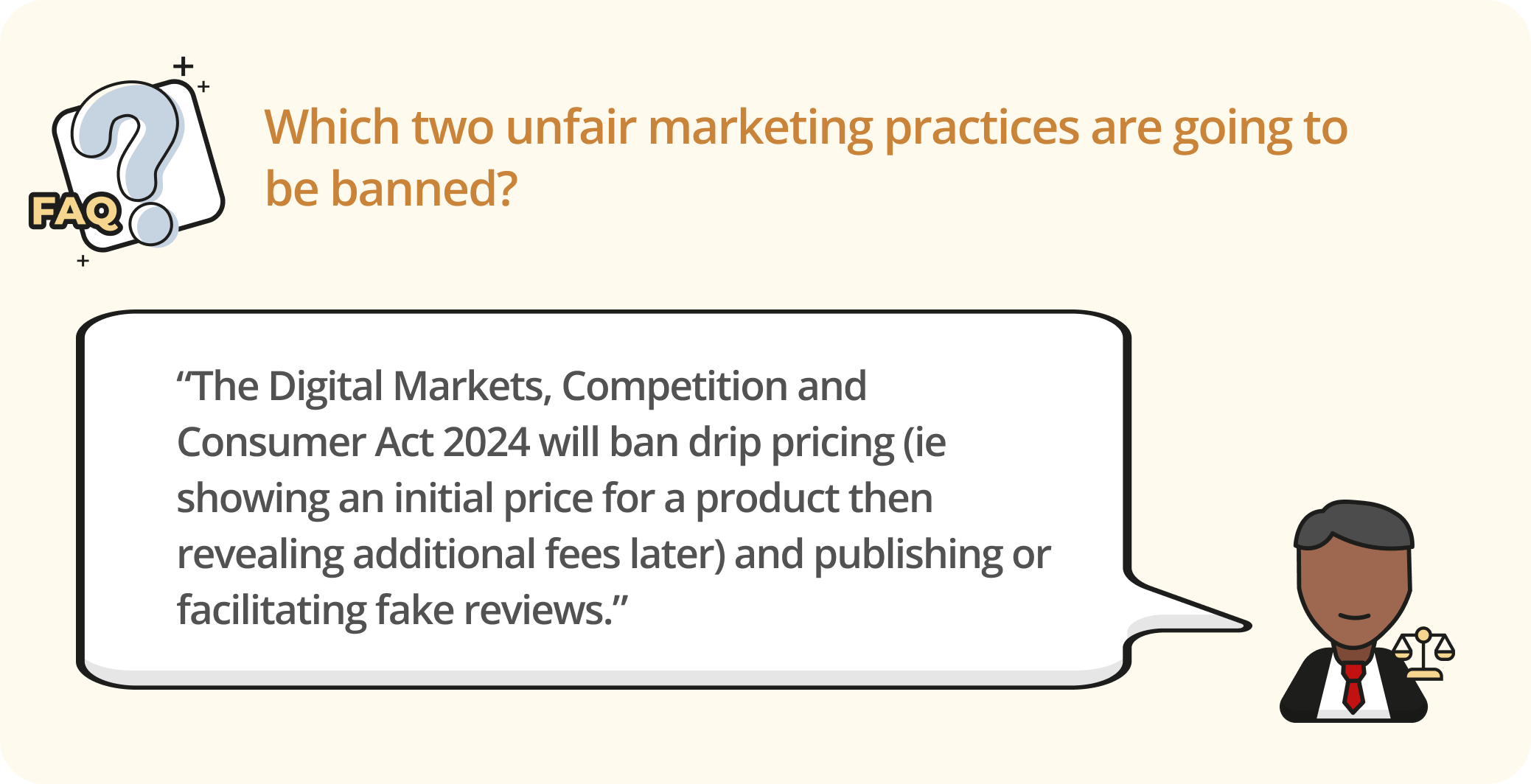 FAQ

Which two unfair marketing practices are going to be banned?

“The Digital Markets, Competition and Consumer Act 2024 will ban drip pricing (ie showing an initial price for a product then revealing additional fees later) and publishing or facilitating fake reviews.”