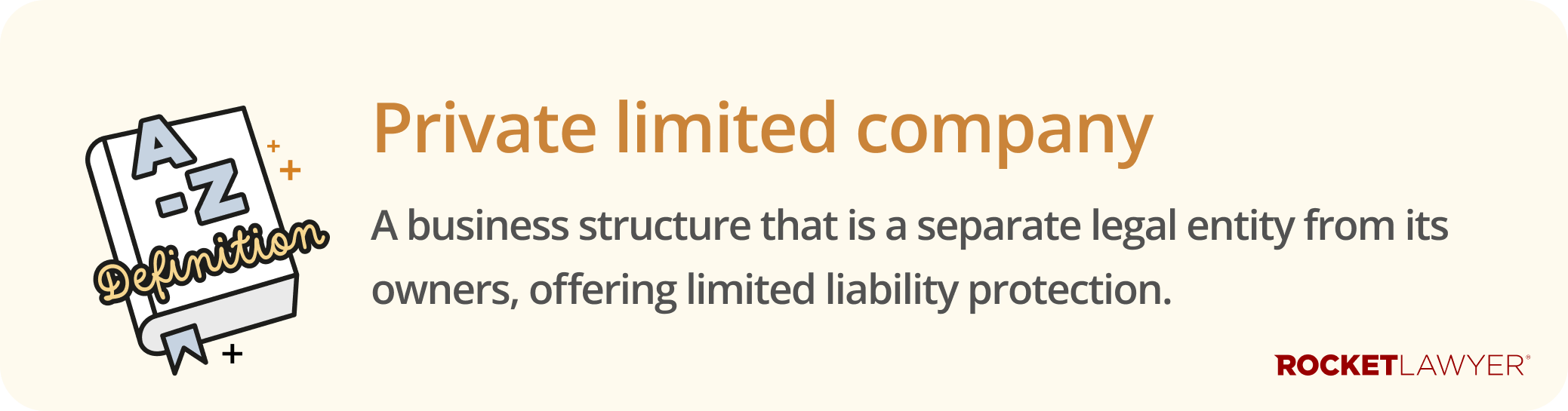 A-Z
Definition

Private limited company

A business structure that is a separate legal entity from its owners, offering limited liability protection.

ROCKETLAWYER®