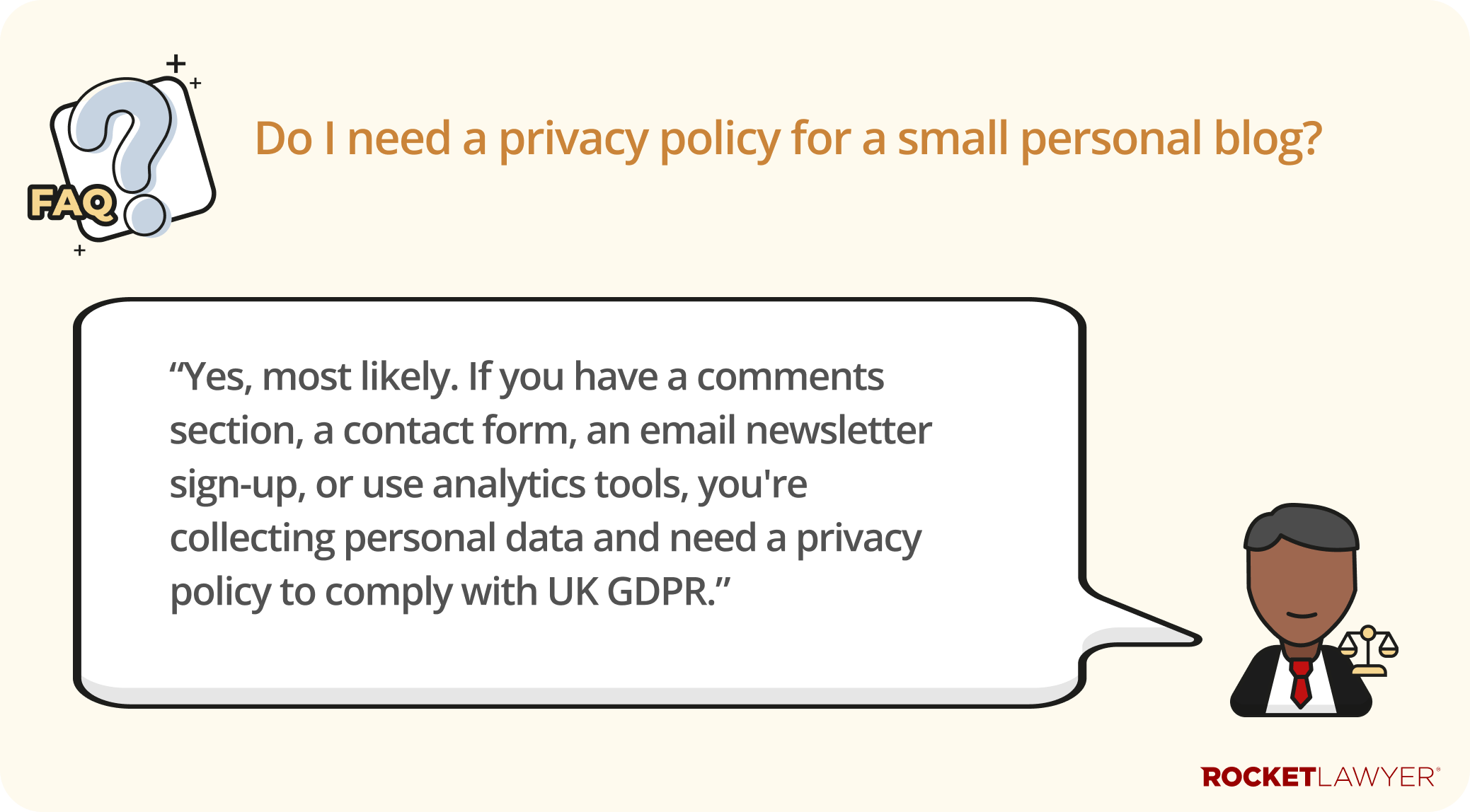 FAQ

Do I need a privacy policy for a small personal blog?

“Yes, most likely. If you have a comments section, a contact form, an email newsletter sign-up, or use analytics tools, you're collecting personal data and need a privacy policy to comply with UK GDPR.”

ROCKETLAWYER®