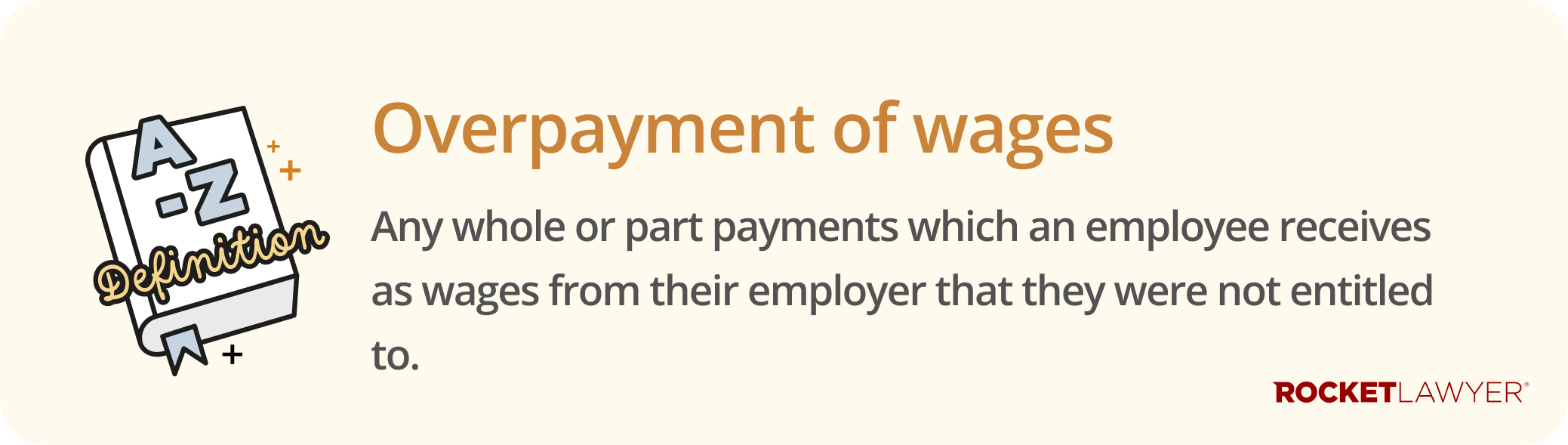 A-Z
Definition

Overpayment of wages

Any whole or part payments which an employee receives as wages from their employer that they were not entitled to.

ROCKETLAWYER®