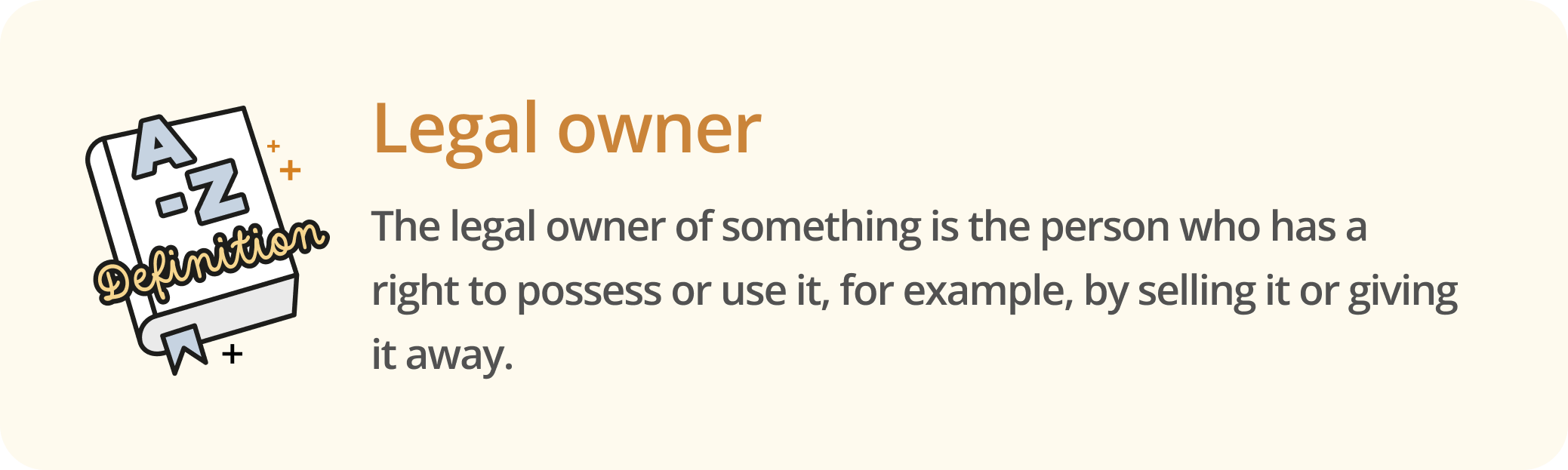 A-Z
Definition

Legal owner

The legal owner of something is the person who has a right to possess or use it, for example, by selling it or giving it away.