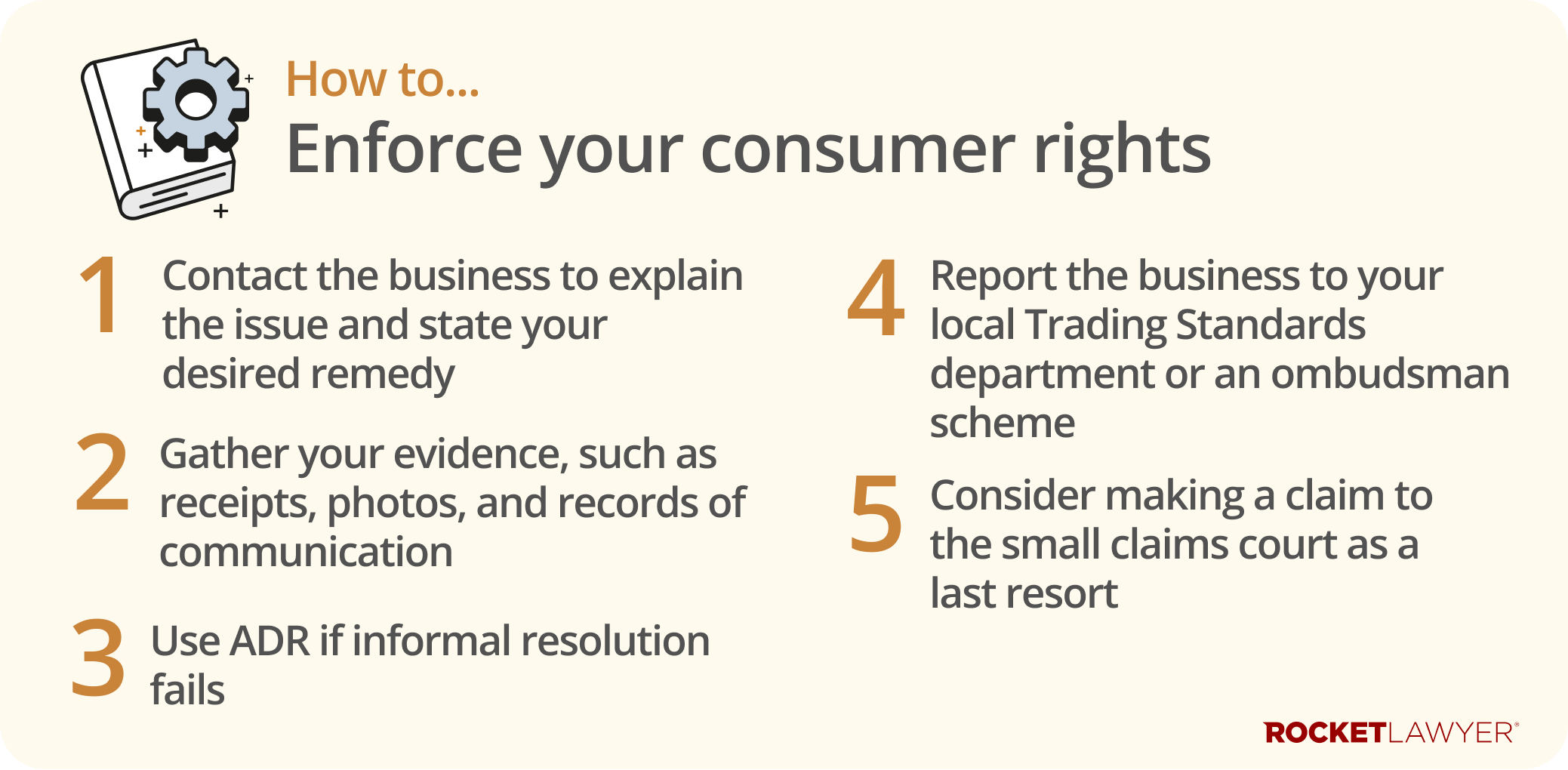 How to...

Enforce your consumer rights

1 Contact the business to explain the issue and state your desired remedy

2 Gather your evidence, such as receipts, photos, and records of communication

3 Use ADR if informal resolution fails

4 Report the business to your local Trading Standards department or an ombudsman scheme

5 Consider making a claim to the small claims court as a last resort

ROCKETLAWYER®