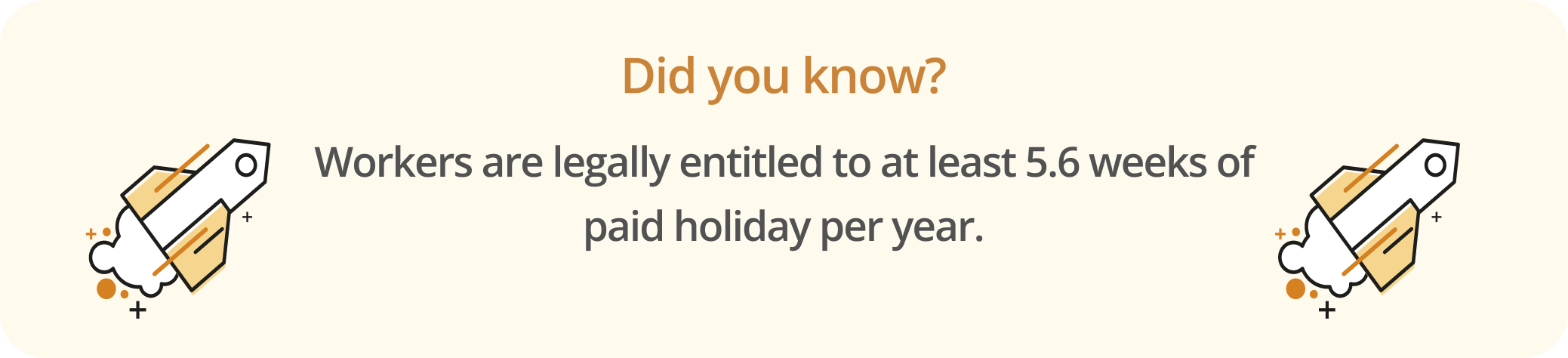 Did you know?

Workers are legally entitled to at least 5.6 weeks of paid holiday per year.