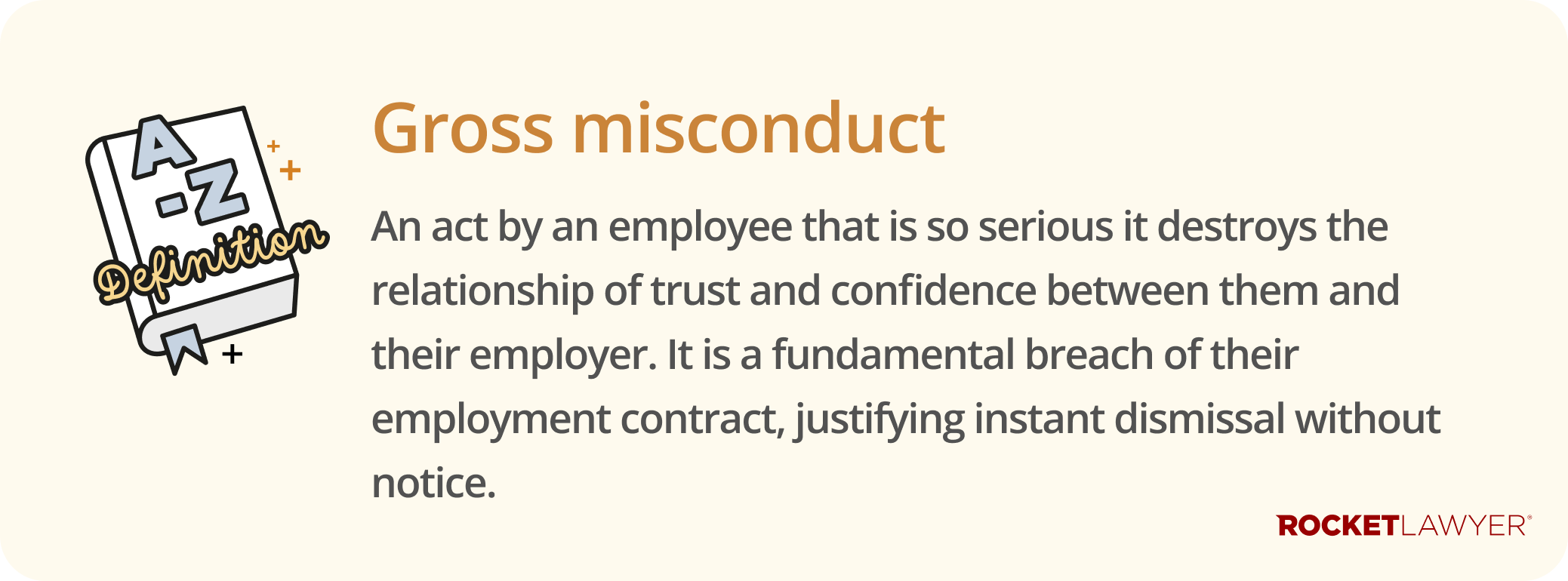 A-Z

Definition

Gross misconduct

An act by an employee that is so serious it destroys the relationship of trust and confidence between them and their employer. It is a fundamental breach of their employment contract, justifying instant dismissal without notice.

ROCKETLAWYER®