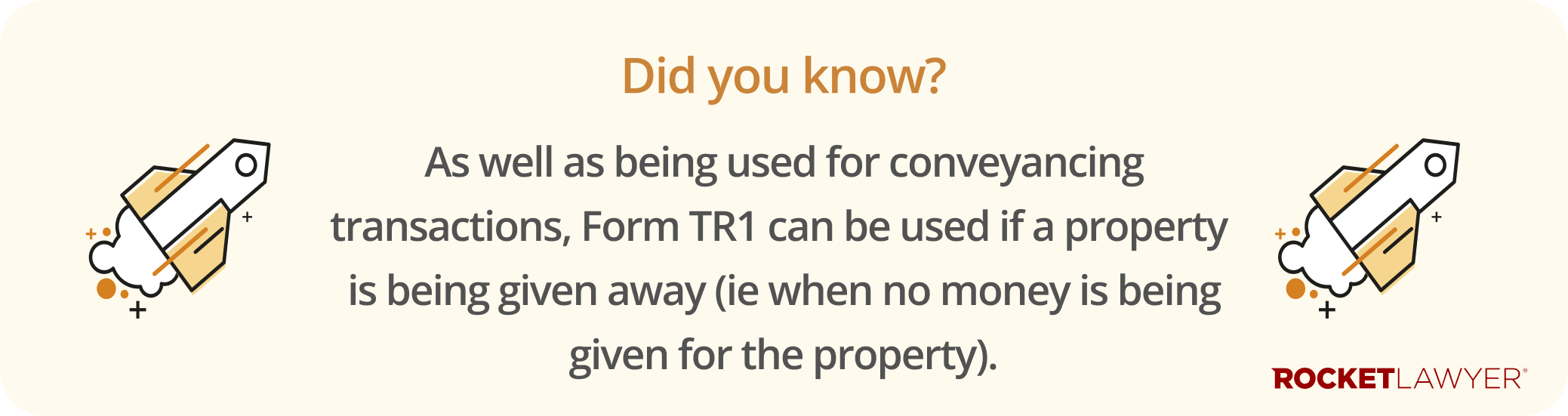 Did you know?

As well as being used for conveyancing transactions, Form TR1 can be used if a property is being given away (ie when no money is being given for the property).

ROCKETLAWYER®