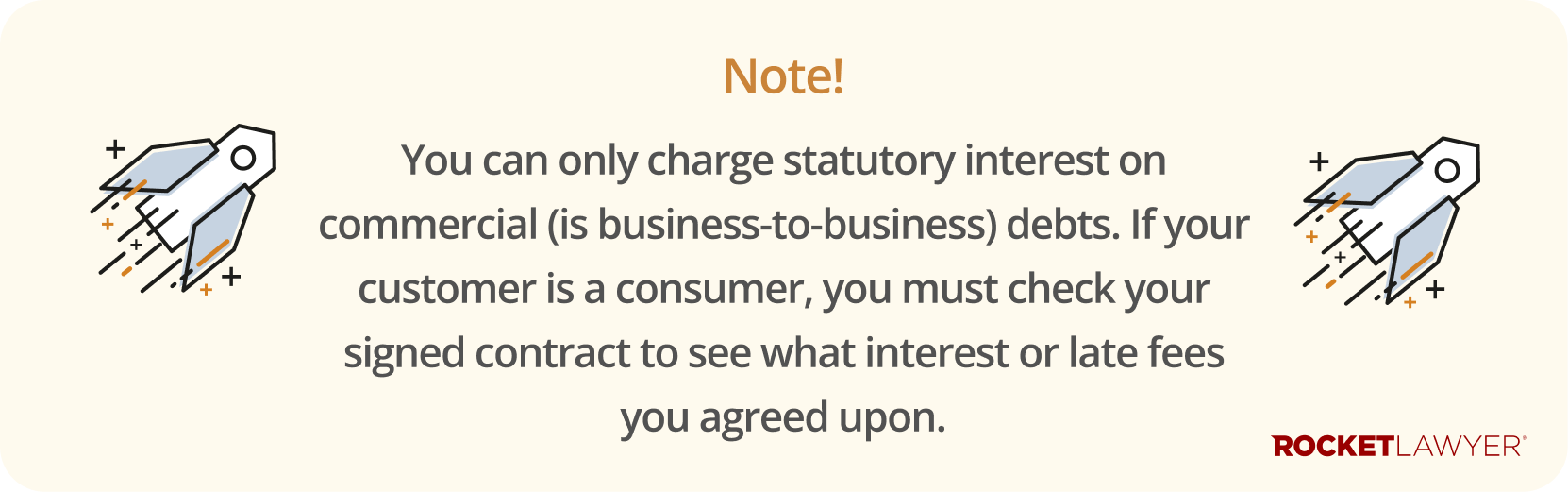 Note!

You can only charge statutory interest on commercial (is business-to-business) debts. If your customer is a consumer, you must check your signed contract to see what interest or late fees you agreed upon.

ROCKETLAWYER®