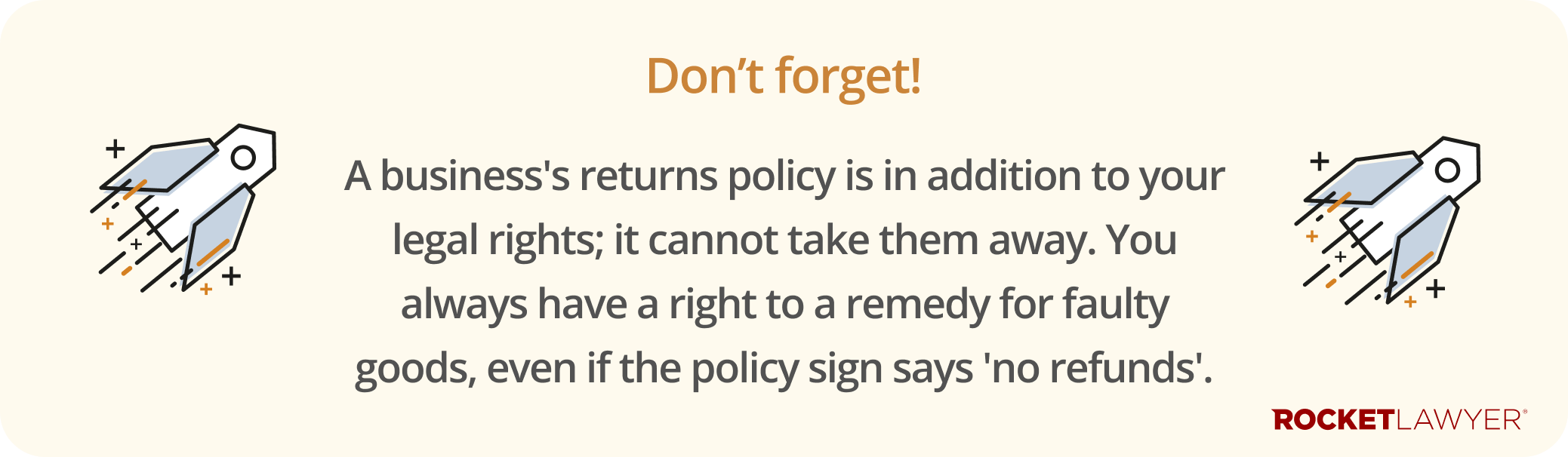 Don’t forget!

A business's returns policy is in addition to your legal rights; it cannot take them away. You always have a right to a remedy for faulty goods, even if the policy sign says 'no refunds'.

ROCKETLAWYER®