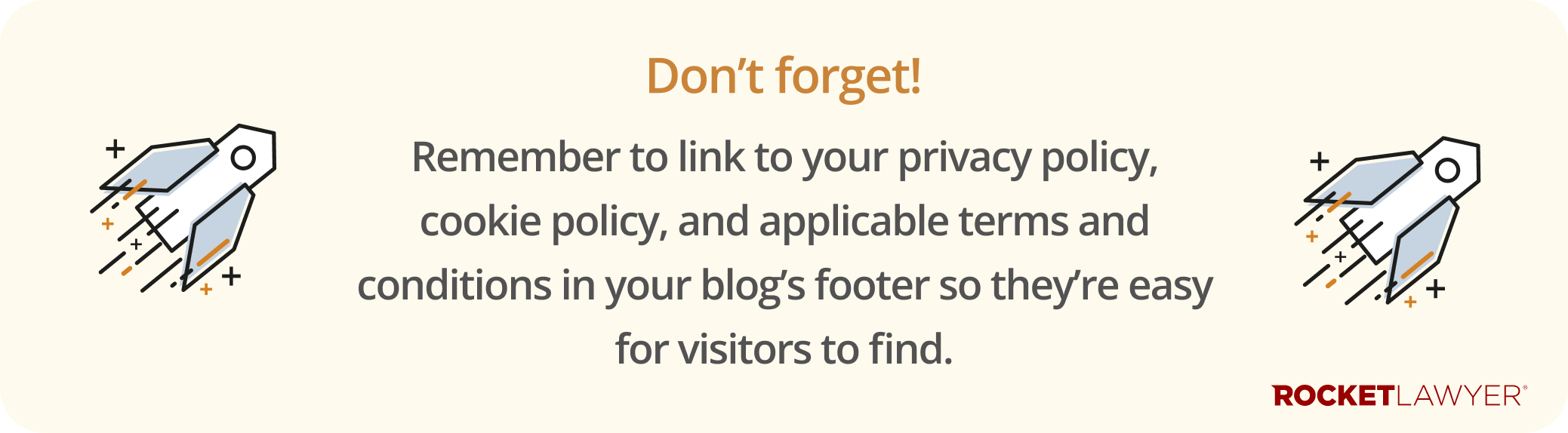 Don’t forget!

Remember to link to your privacy policy, cookie policy, and applicable terms and conditions in your blog’s footer so they’re easy for visitors to find.

ROCKETLAWYER®