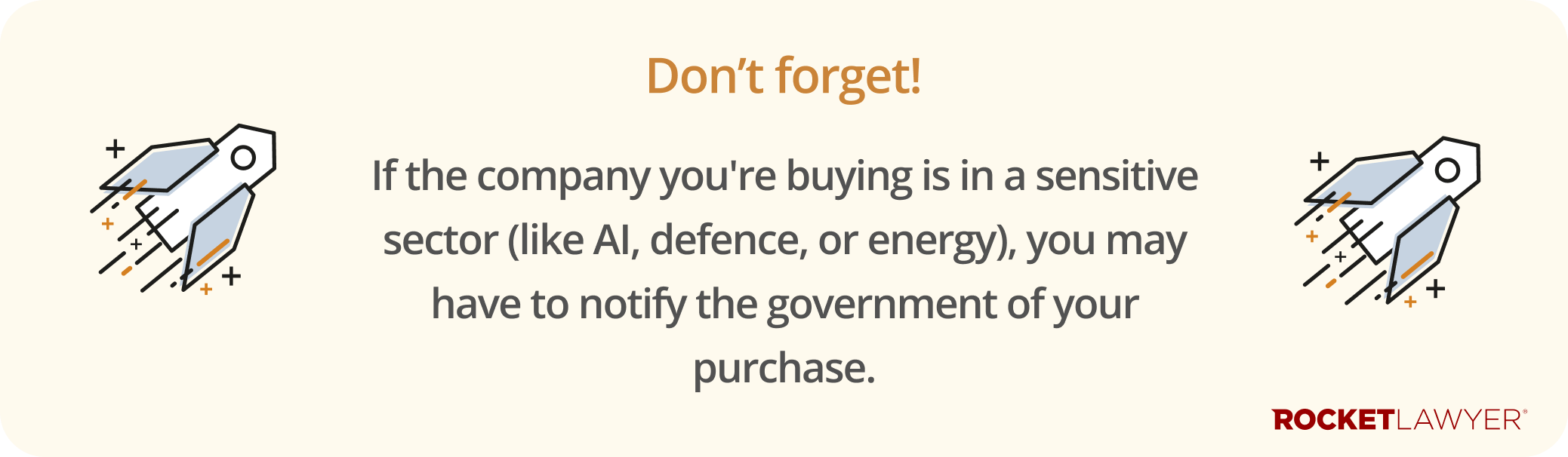 Don’t forget!

If the company you're buying is in a sensitive sector (like AI, defence, or energy), you may have to notify the government of your purchase.

ROCKETLAWYER®