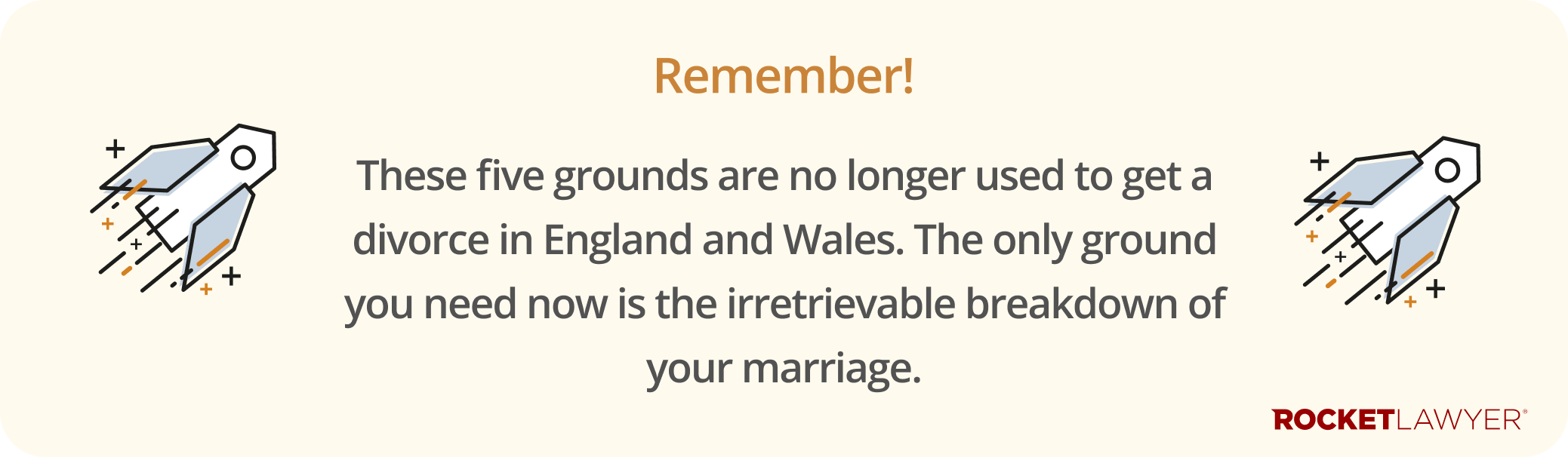 Remember!

These five grounds are no longer used to get a divorce in England and Wales. The only ground you need now is the irretrievable breakdown of your marriage.

ROCKETLAWYER®