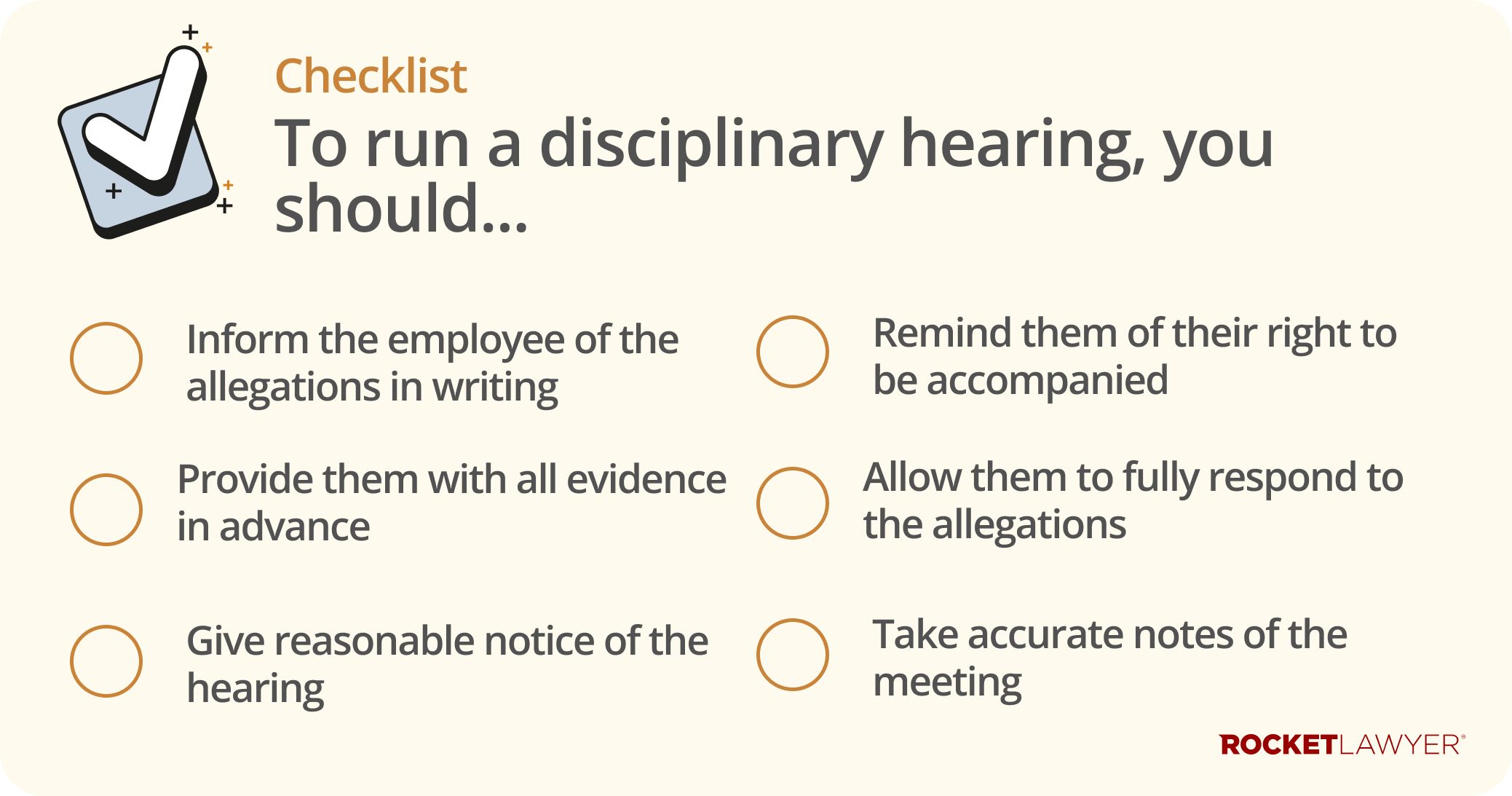 Checklist

To run a disciplinary hearing, you should...

Inform the employee of the allegations in writing

Provide them with all evidence in advance

Give reasonable notice of the hearing

Remind them of their right to be accompanied

Allow them to fully respond to the allegations

Take accurate notes of the meeting

ROCKETLAWYER®