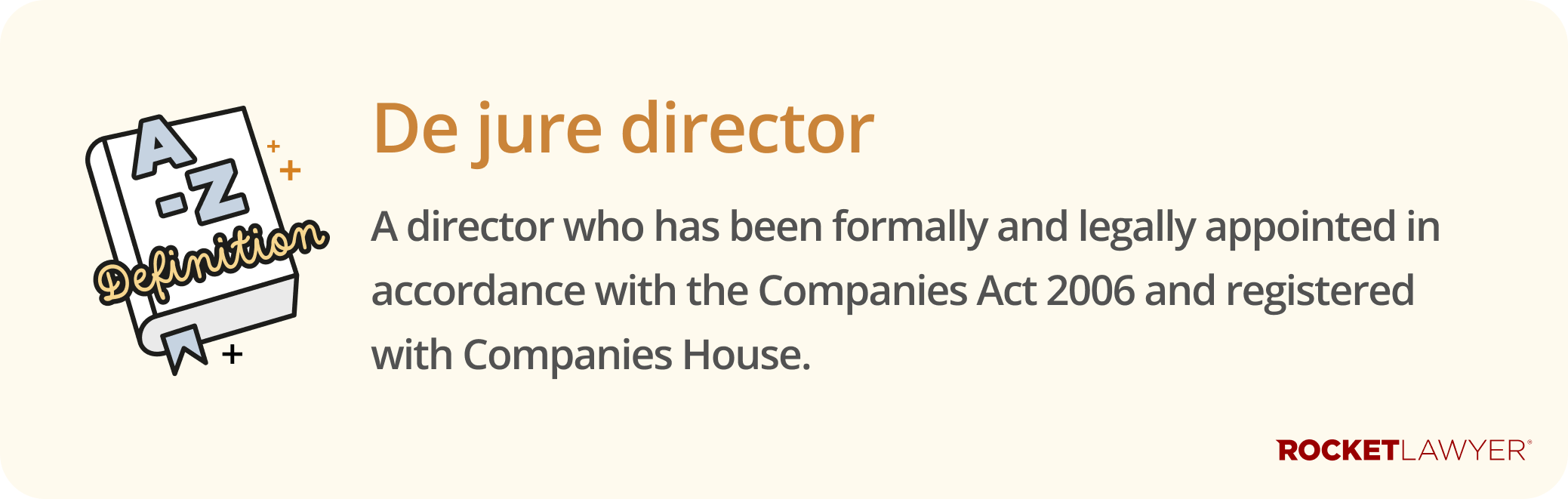 A-Z
Definition

De jure director

A director who has been formally and legally appointed in accordance with the Companies Act 2006 and registered with Companies House.

ROCKETLAWYER®