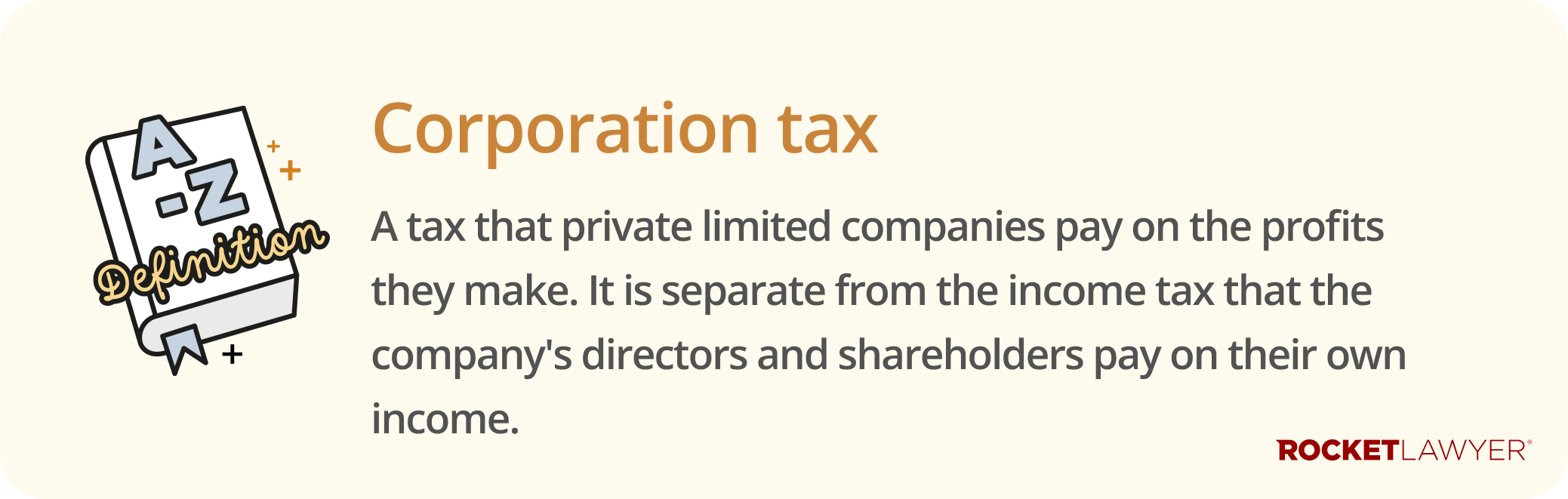 A-Z
Definition

Corporation tax

A tax that private limited companies pay on the profits they make. It is separate from the income tax that the company's directors and shareholders pay on their own income.

ROCKETLAWYER®