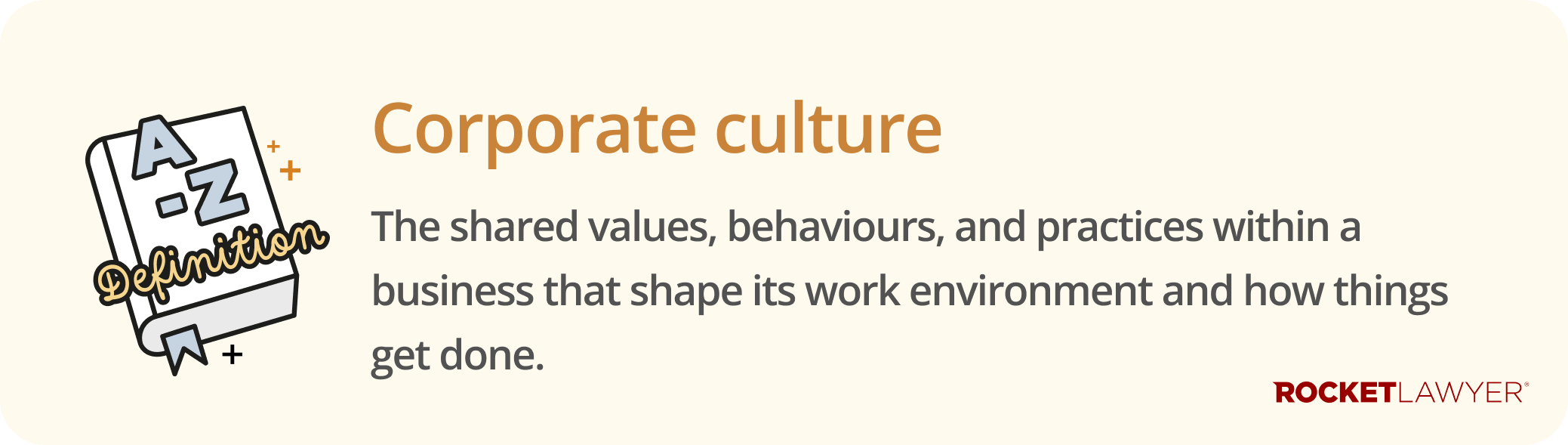 A-Z
Definition

Corporate culture

The shared values, behaviours, and practices within a business that shape its work environment and how things get done.

ROCKETLAWYER®