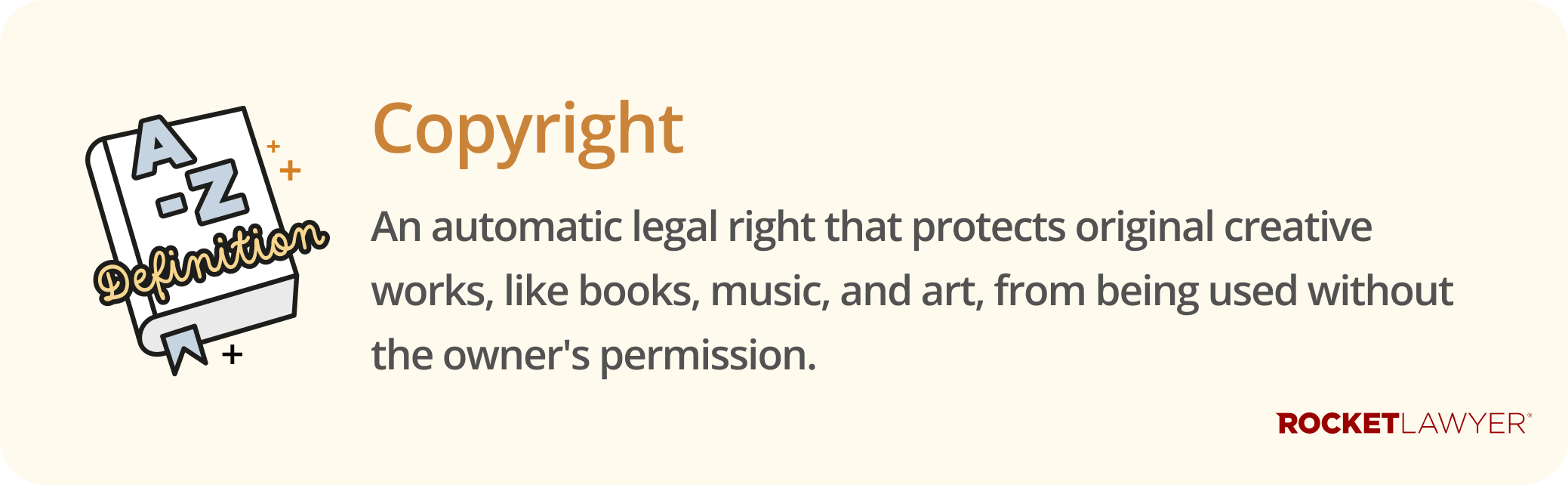 A-Z
Definition

Copyright

An automatic legal right that protects original creative works, like books, music, and art, from being used without the owner's permission.

ROCKETLAWYER®