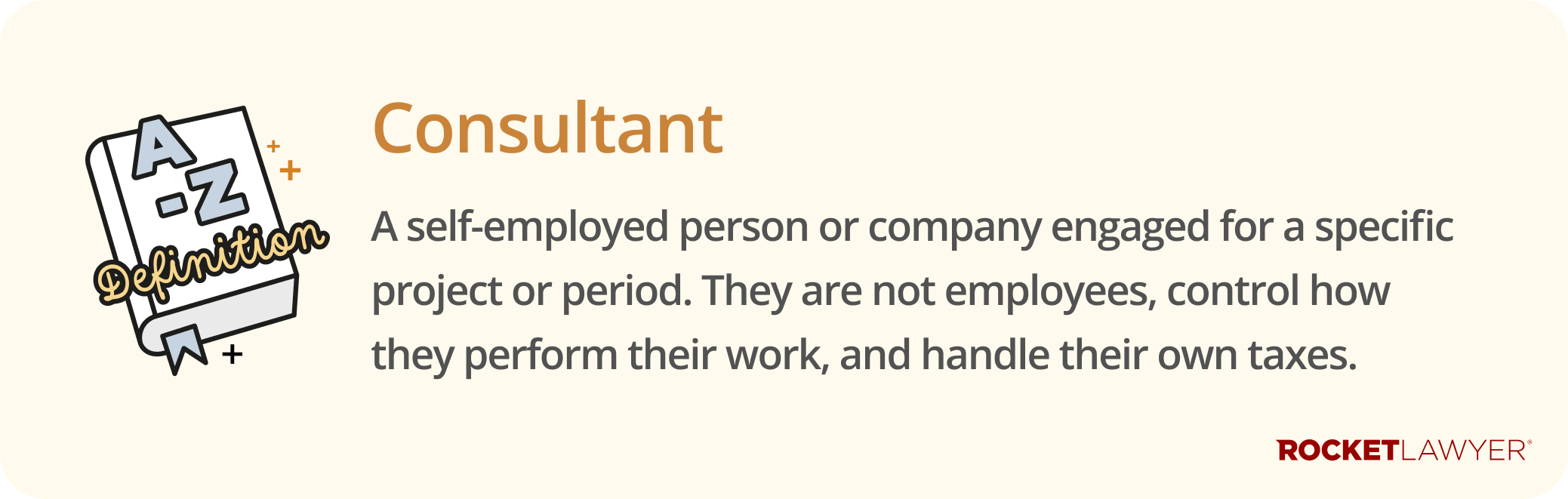 A-Z
Definition

Consultant

A self-employed person or company engaged for a specific project or period. They are not employees, control how they perform their work, and handle their own taxes.

ROCKETLAWYER®