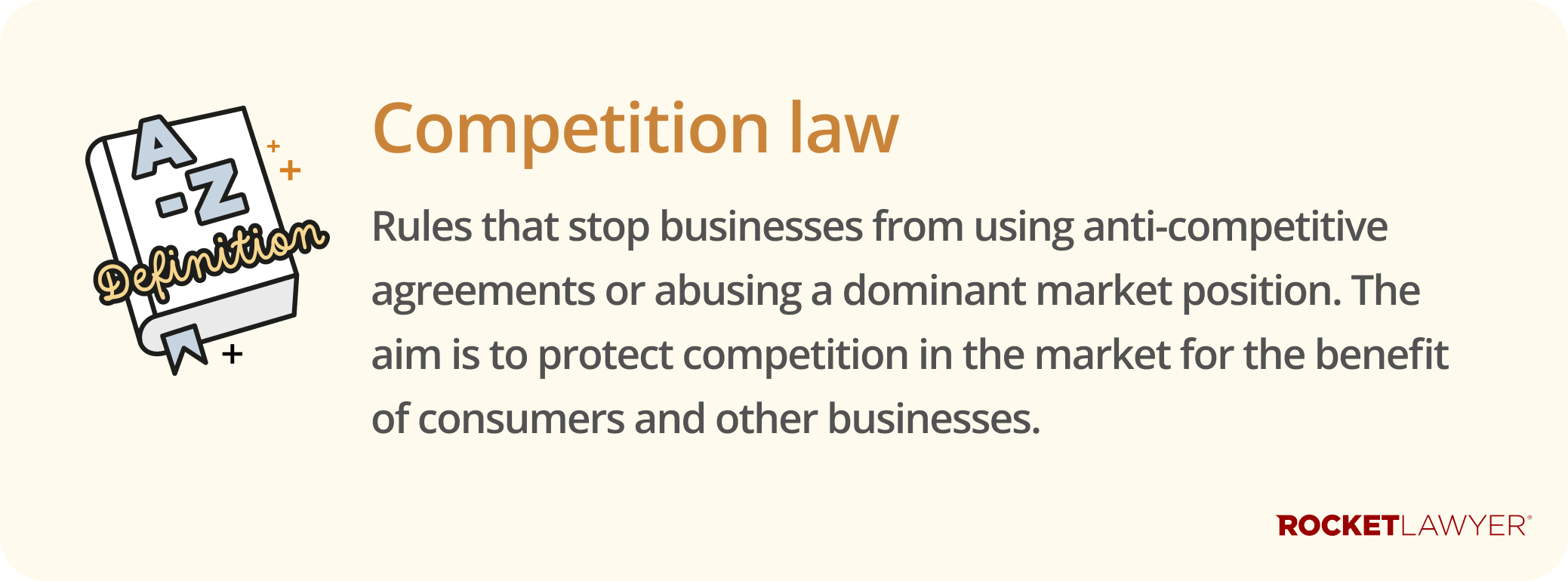 A-Z
Definition

Competition law

Rules that stop businesses from using anti-competitive agreements or abusing a dominant market position. The aim is to protect competition in the market for the benefit of consumers and other businesses.

ROCKETLAWYER®