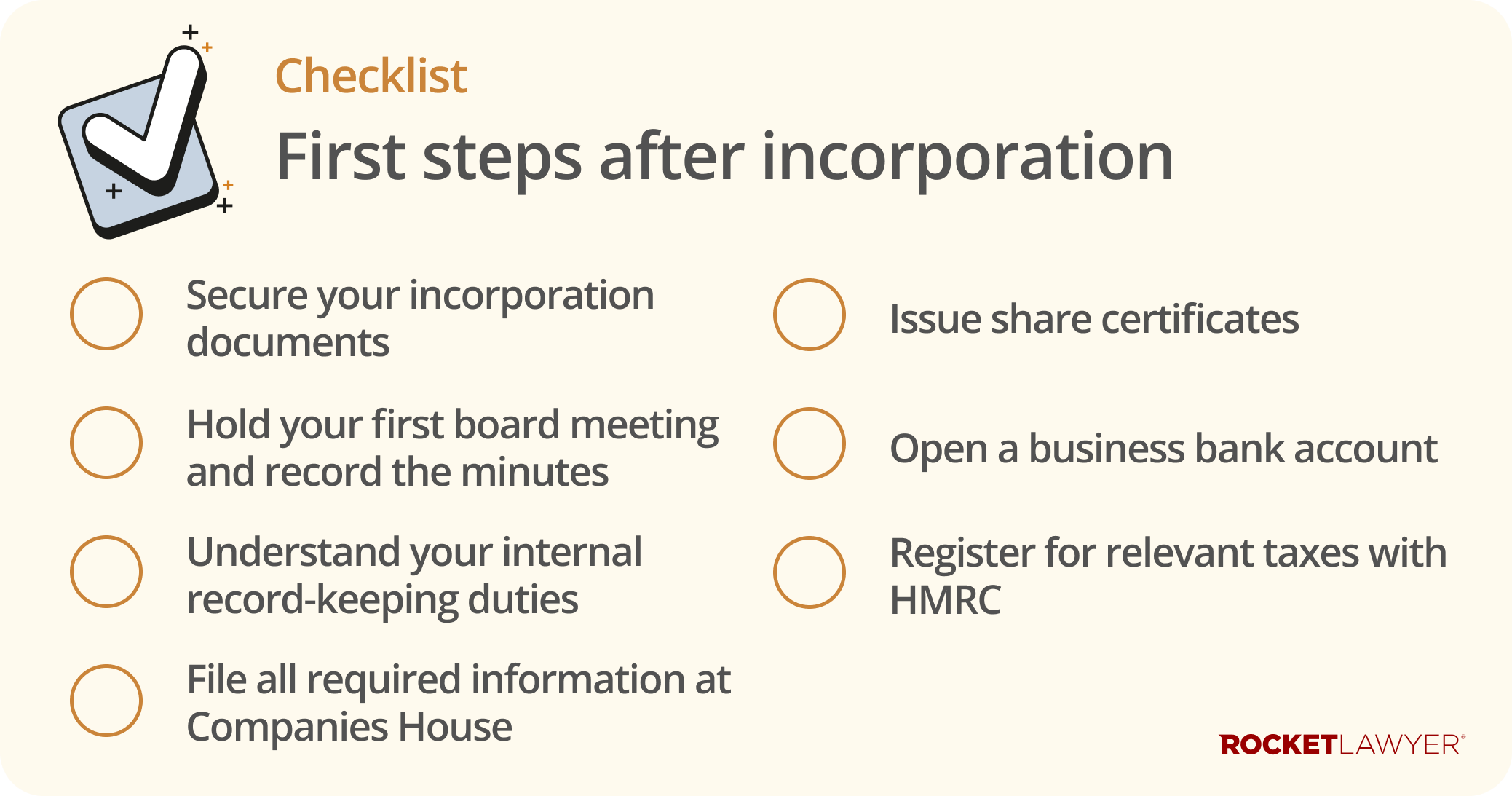 Checklist

First steps after incorporation

Secure your incorporation documents

Hold your first board meeting and record the minutes

Understand your internal record-keeping duties

File all required information at Companies House

Issue share certificates

Open a business bank account

Register for relevant taxes with HMRC

ROCKETLAWYER®