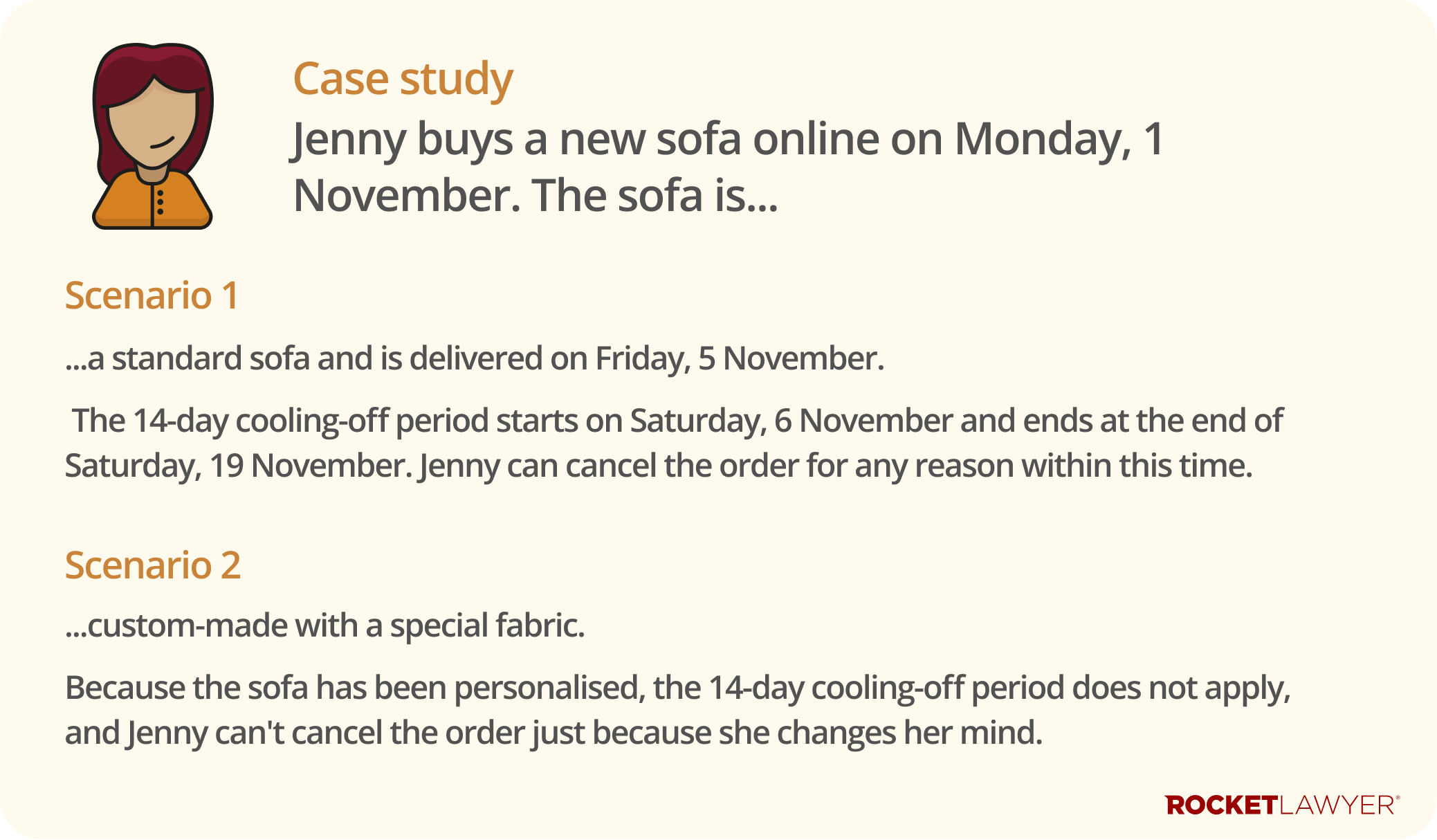 Case study

Jenny buys a new sofa online on Monday, 1 November. The sofa is...

Scenario 1

...a standard sofa and is delivered on Friday, 5 November.

The 14-day cooling-off period starts on Saturday, 6 November and ends at the end of Saturday, 19 November. Jenny can cancel the order for any reason within this time.

Scenario 2

...custom-made with a special fabric.

Because the sofa has been personalised, the 14-day cooling-off period does not apply, and Jenny can't cancel the order just because she changes her mind.

ROCKETLAWYER®