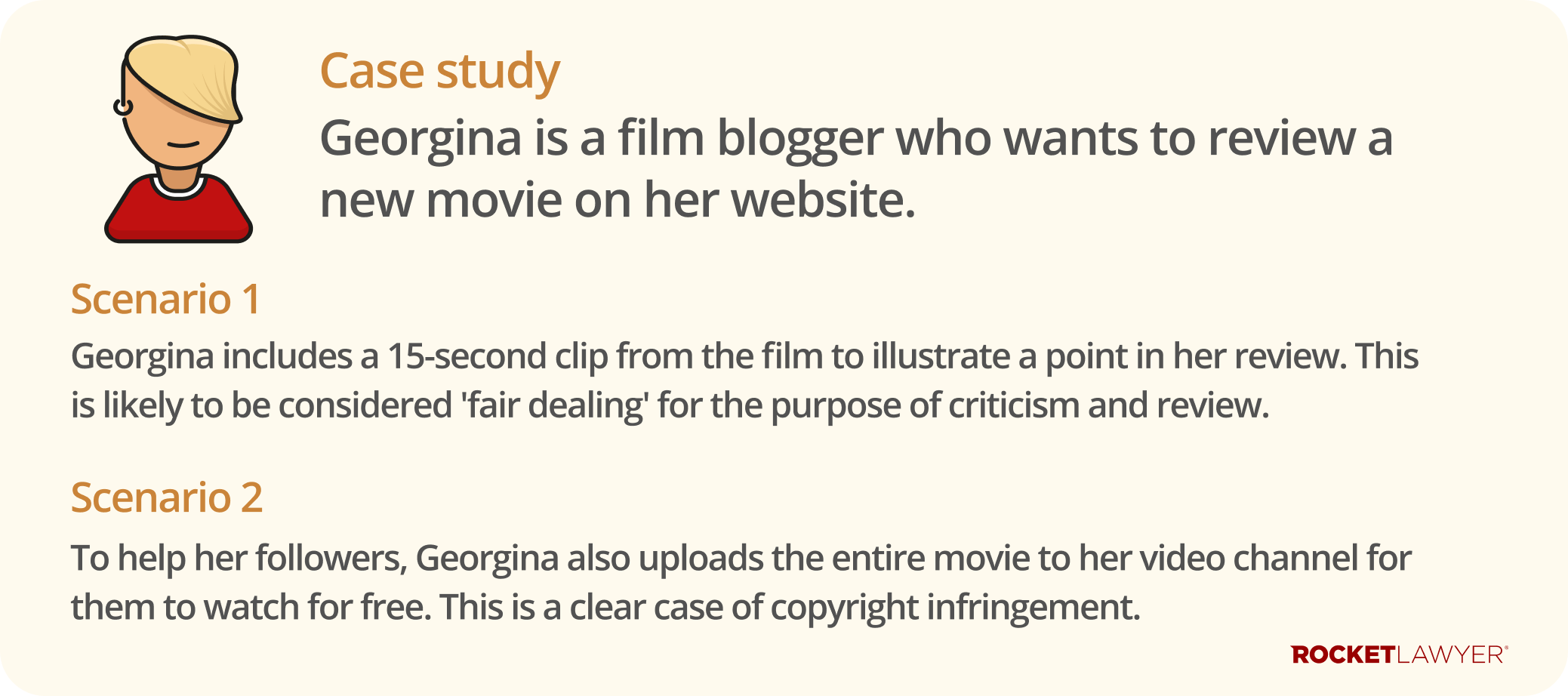 Case study

Georgina is a film blogger who wants to review a new movie on her website.

Scenario 1

Georgina includes a 15-second clip from the film to illustrate a point in her review. This is likely to be considered 'fair dealing' for the purpose of criticism and review.

Scenario 2

To help her followers, Georgina also uploads the entire movie to her video channel for them to watch for free. This is a clear case of copyright infringement.

ROCKETLAWYER®