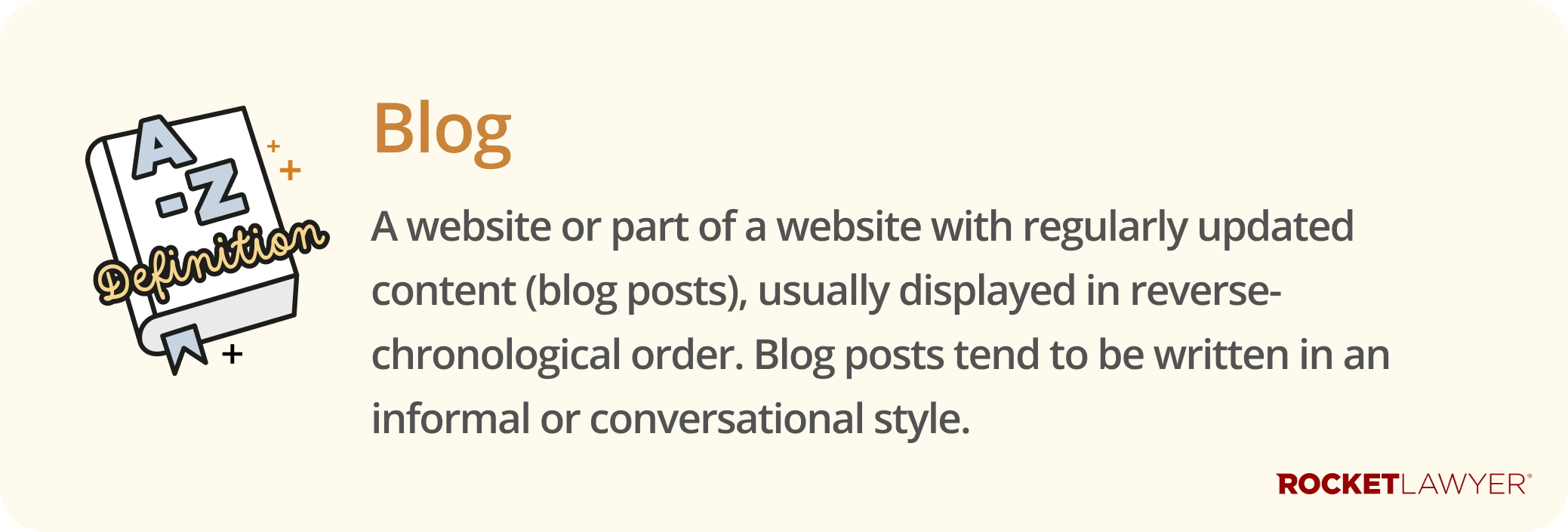 A-Z
Definition

Blog

A website or part of a website with regularly updated content (blog posts), usually displayed in reverse-chronological order. Blog posts tend to be written in an informal or conversational style.

ROCKETLAWYER®