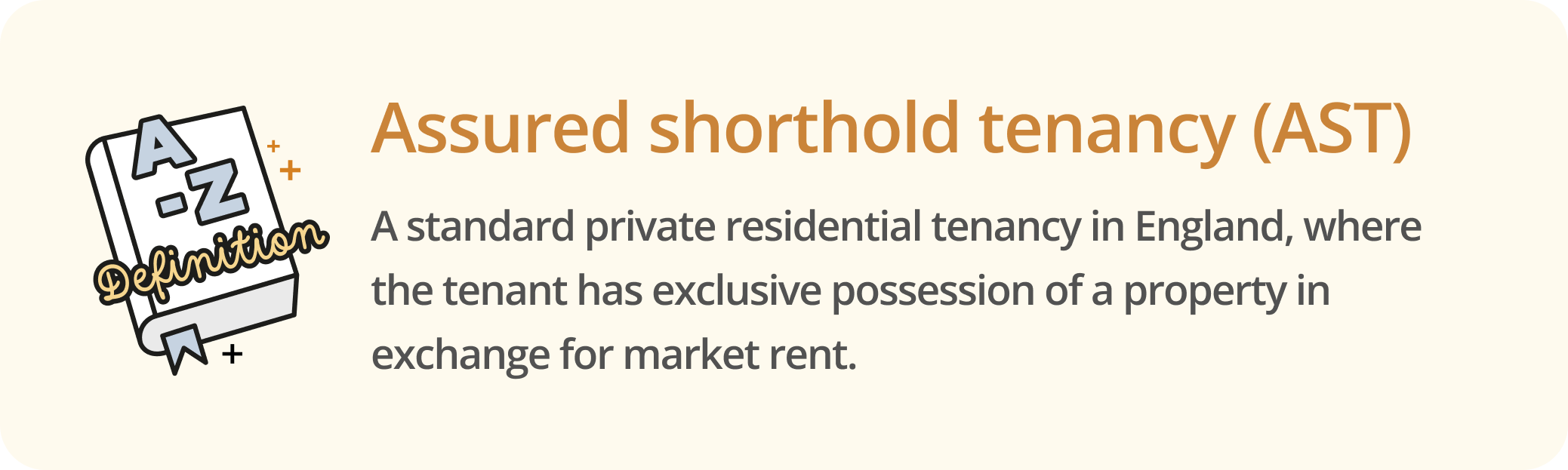 A-Z
Definition

Assured shorthold tenancy (AST)

A standard private residential tenancy in England, where the tenant has exclusive possession of a property in exchange for market rent.