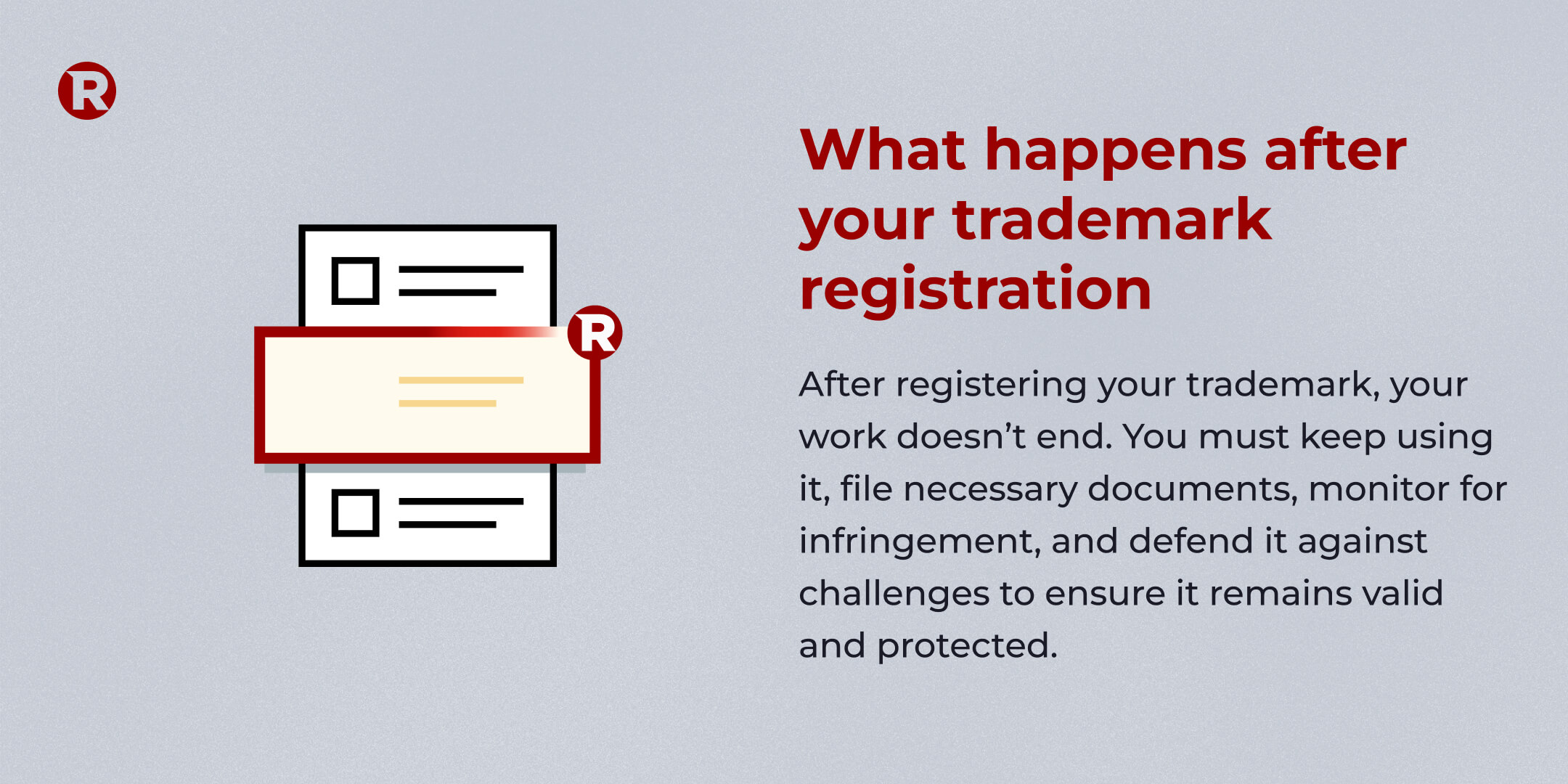 R

R

What happens after your trademark registration

After registering your trademark, your work doesn’t end. You must keep using it, file necessary documents, monitor for infringement, and defend it against challenges to ensure it remains valid and protected.