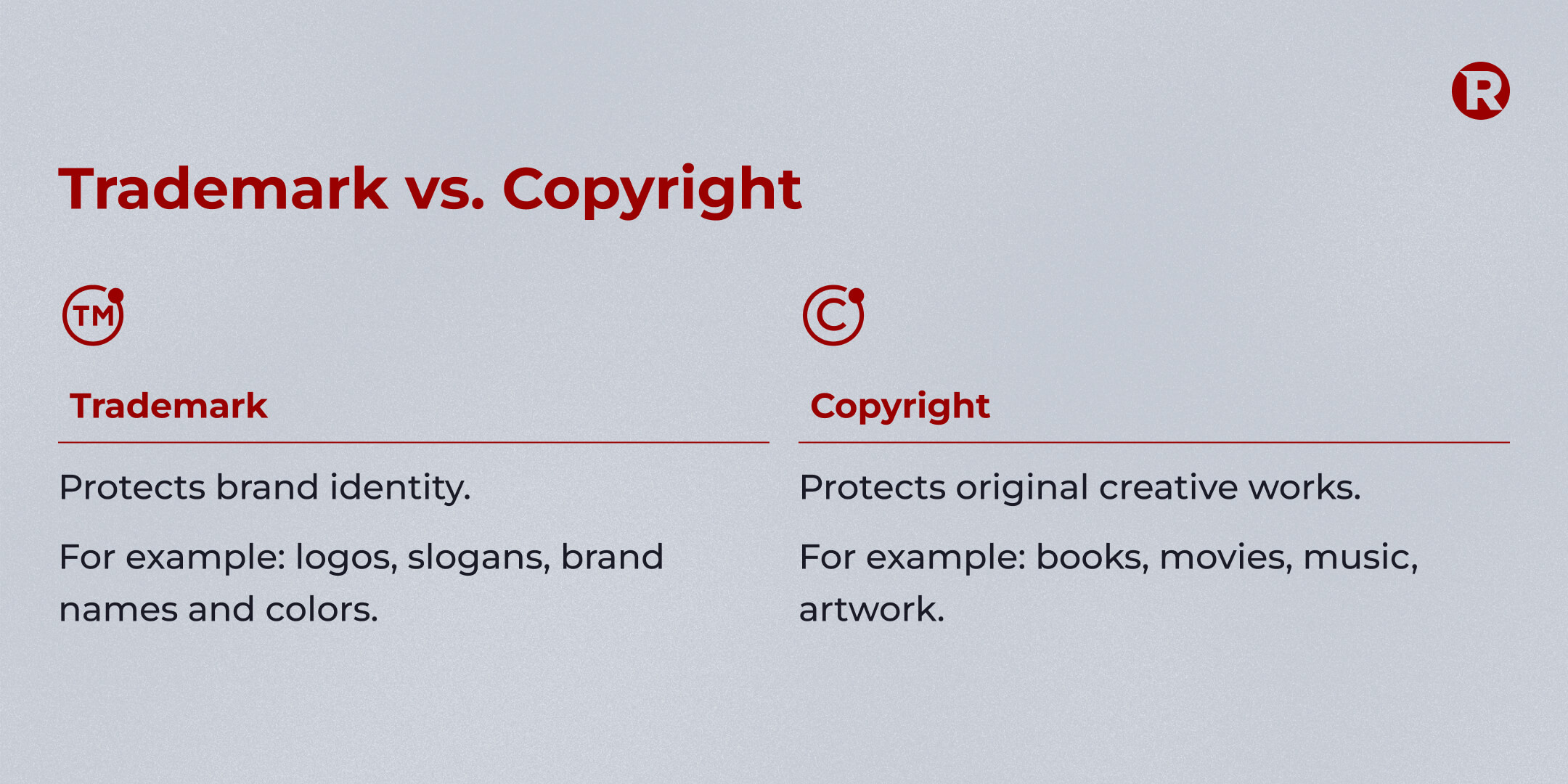 R

Trademark vs. Copyright

TM

Trademark

Protects brand identity.

For example: logos, slogans, brand names and colors.

C

Copyright

Protects original creative works.

For example: books, movies, music, artwork.