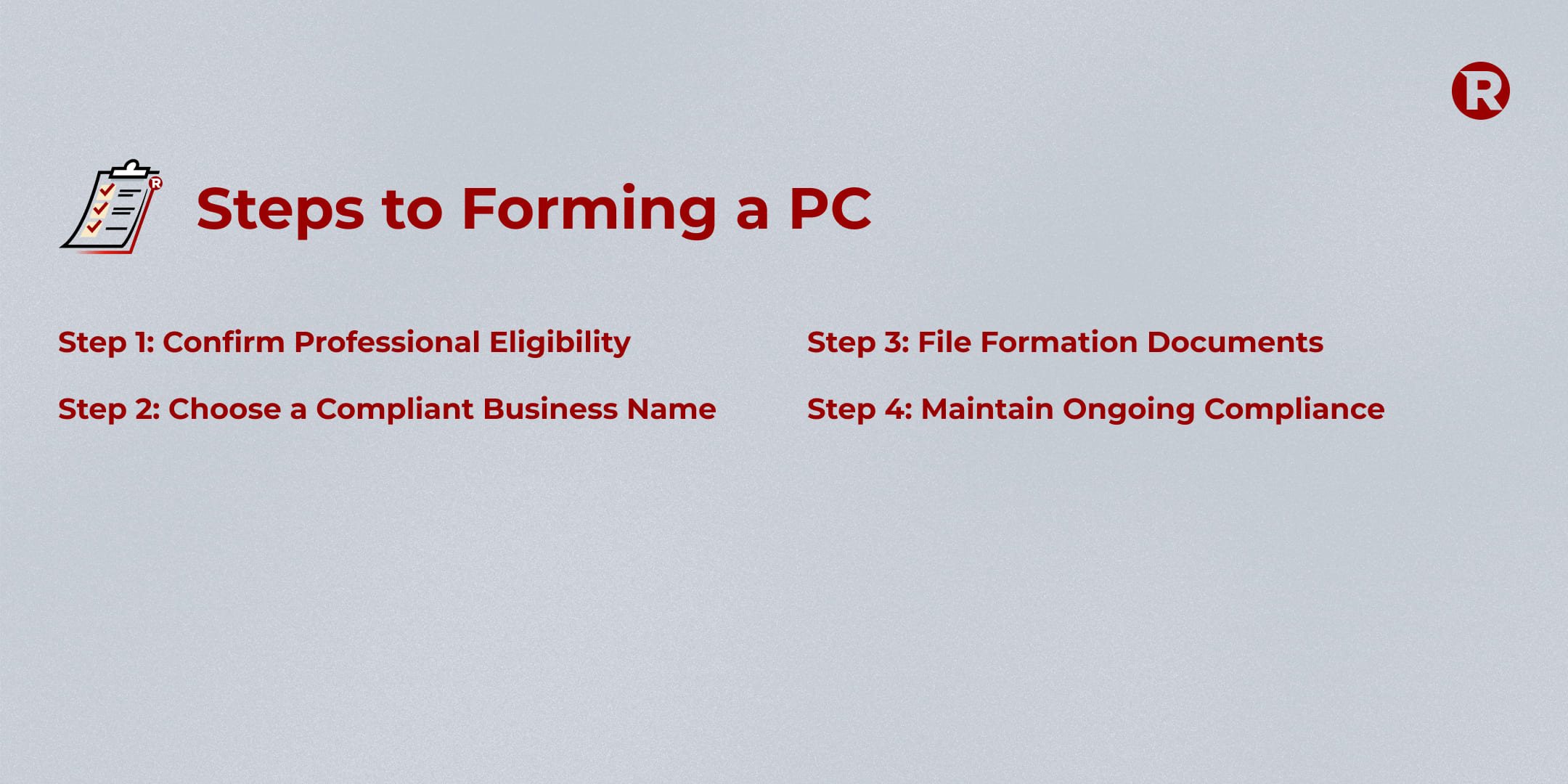 R

Steps to Forming a PC

Step 1: Confirm Professional Eligibility

Step 2: Choose a Compliant Business Name

Step 3: File Formation Documents

Step 4: Maintain Ongoing Compliance