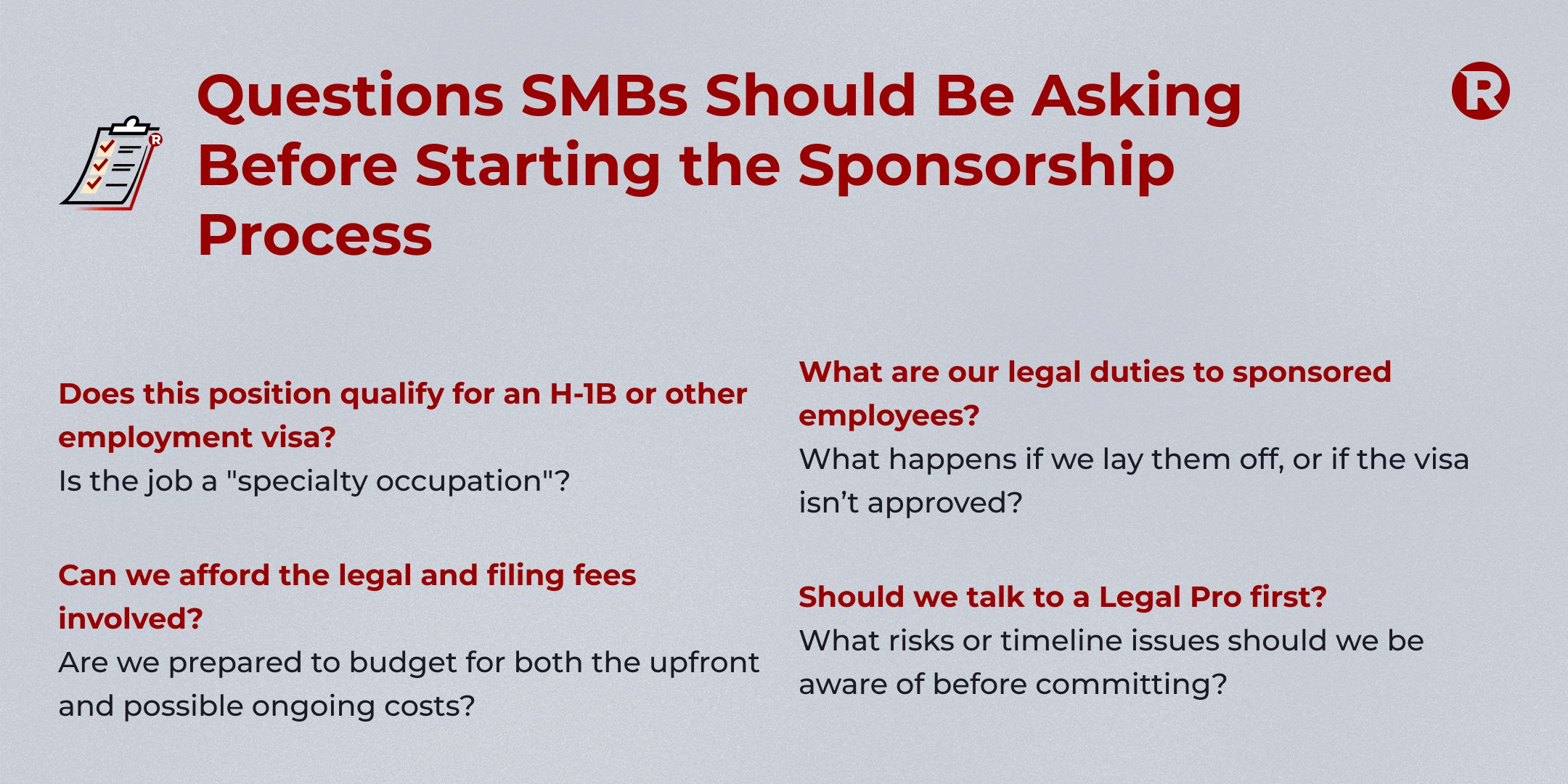 Questions SMBs Should Be Asking Before Starting the Sponsorship Process

R

Does this position qualify for an H-1B or other employment visa?
Is the job a "specialty occupation"?

Can we afford the legal and filing fees involved?
Are we prepared to budget for both the upfront and possible ongoing costs?

What are our legal duties to sponsored employees?
What happens if we lay them off, or if the visa isn’t approved?

Should we talk to a Legal Pro first?
What risks or timeline issues should we be aware of before committing?