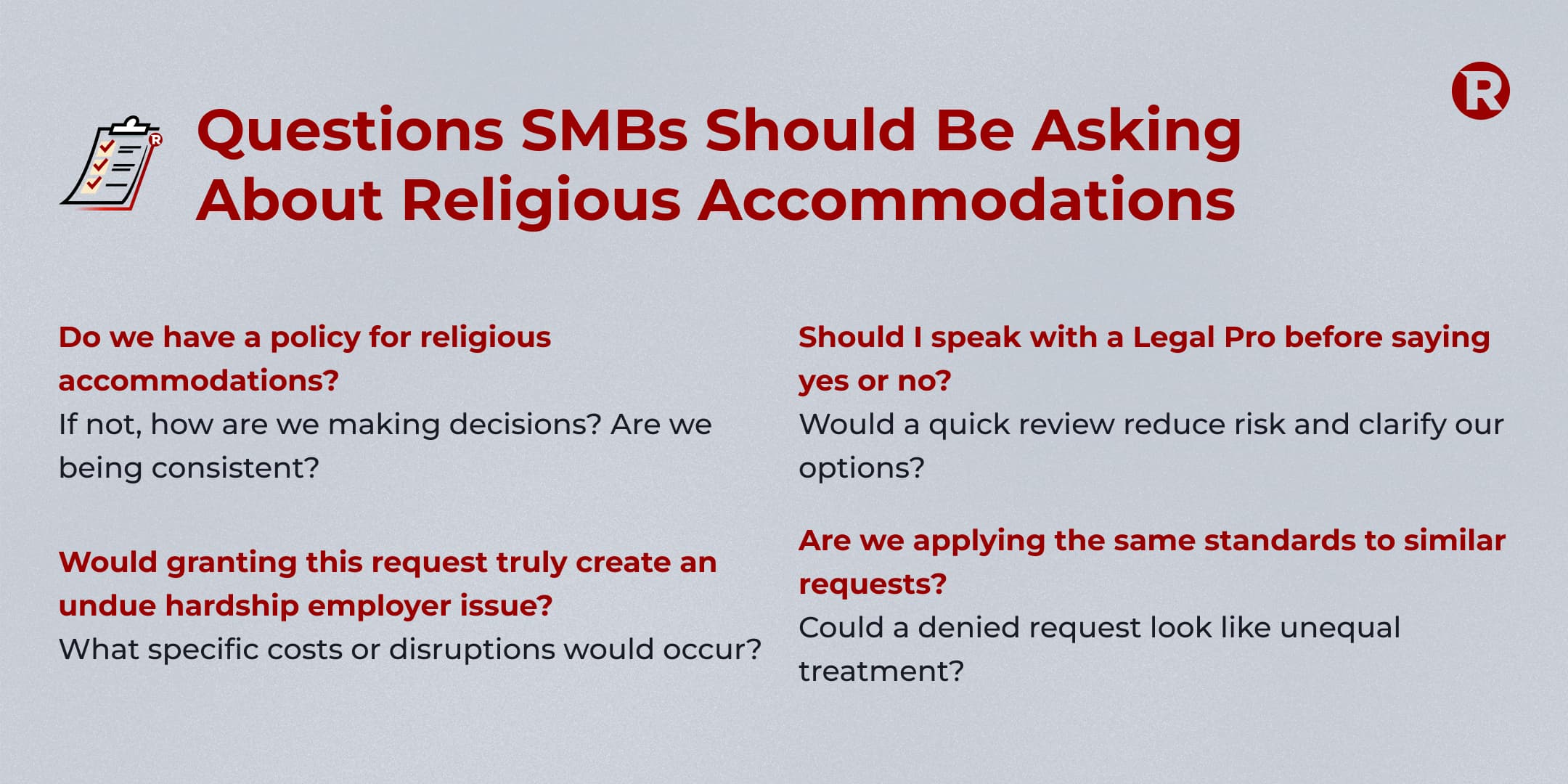 R

Questions SMBs Should Be Asking About Religious Accommodations

Do we have a policy for religious accommodations?
If not, how are we making decisions? Are we being consistent?

Would granting this request truly create an undue hardship employer issue?
What specific costs or disruptions would occur?

Should I speak with a Legal Pro before saying yes or no?
Would a quick review reduce risk and clarify our options?

Are we applying the same standards to similar requests?
Could a denied request look like unequal treatment?