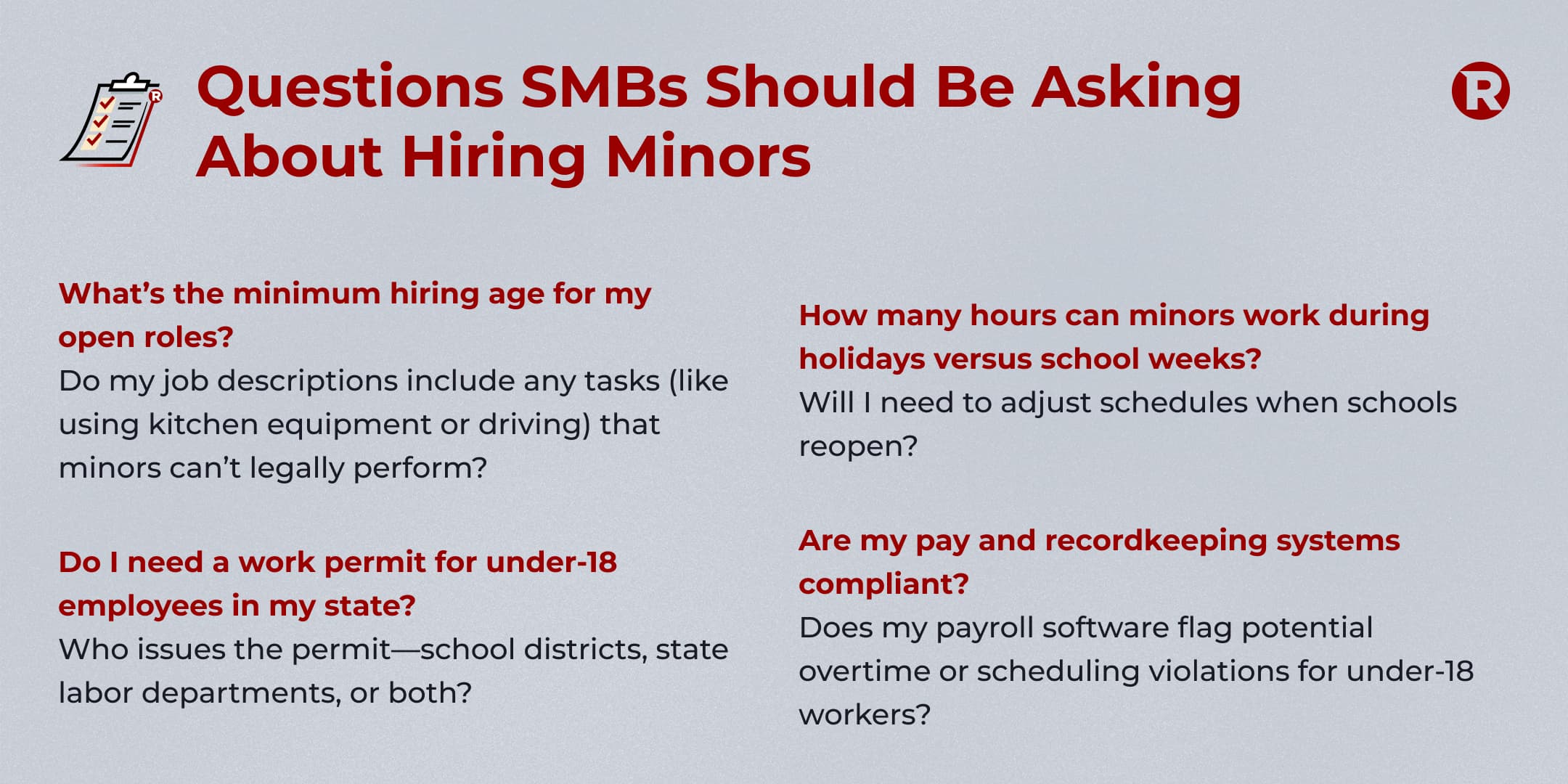 Questions SMBs Should Be Asking About Hiring Minors

R

What's the minimum hiring age for my open roles?
Do my job descriptions include any tasks (like using kitchen equipment or driving) that minors can't legally perform?

Do I need a work permit for under-18 employees in my state?
Who issues the permit—school districts, state labor departments, or both?

How many hours can minors work during holidays versus school weeks?
Will I need to adjust schedules when schools reopen?

Are my pay and recordkeeping systems compliant?
Does my payroll software flag potential overtime or scheduling violations for under-18 workers?