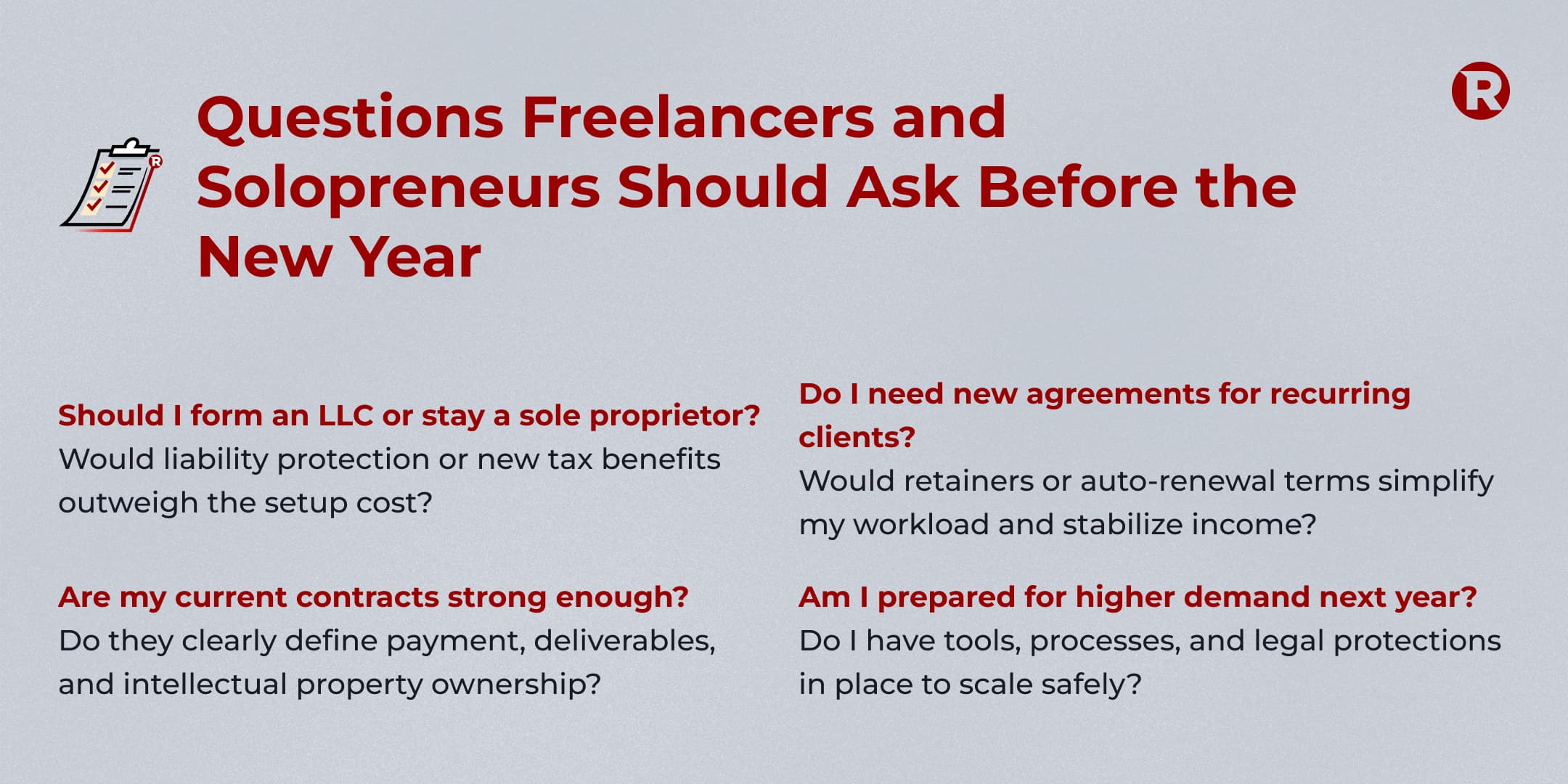 R

Questions Freelancers and Solopreneurs Should Ask Before the New Year

Should I form an LLC or stay a sole proprietor?
Would liability protection or new tax benefits outweigh the setup cost?

Are my current contracts strong enough?
Do they clearly define payment, deliverables, and intellectual property ownership?

Do I need new agreements for recurring clients?
Would retainers or auto-renewal terms simplify my workload and stabilize income?

Am I prepared for higher demand next year?
Do I have tools, processes, and legal protections in place to scale safely?