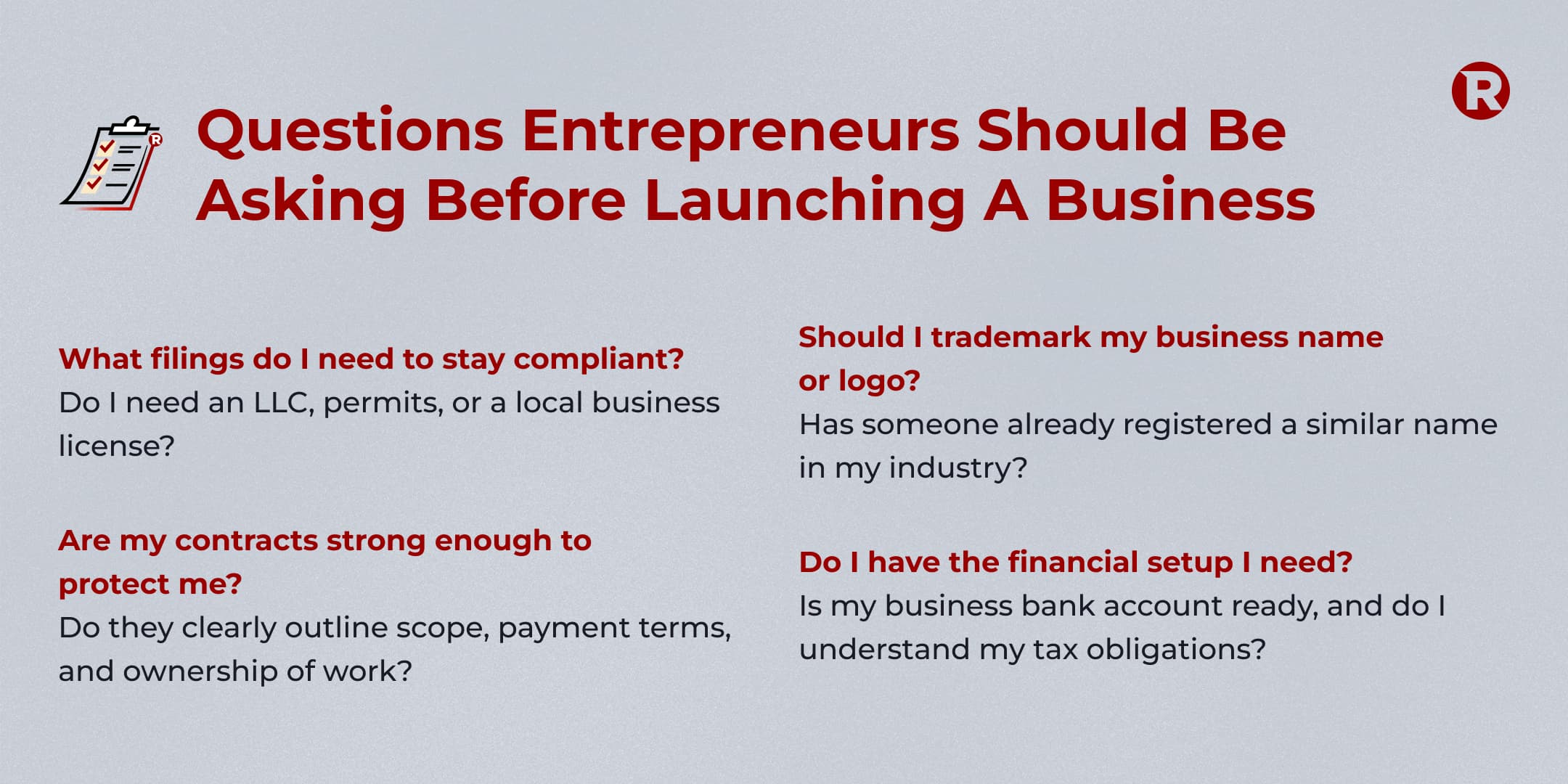 R

Questions Entrepreneurs Should Be Asking Before Launching A Business

What filings do I need to stay compliant?
Do I need an LLC, permits, or a local business license?

Are my contracts strong enough to protect me?
Do they clearly outline scope, payment terms, and ownership of work?

Should I trademark my business name or logo?
Has someone already registered a similar name in my industry?

Do I have the financial setup I need?
Is my business bank account ready, and do I understand my tax obligations?