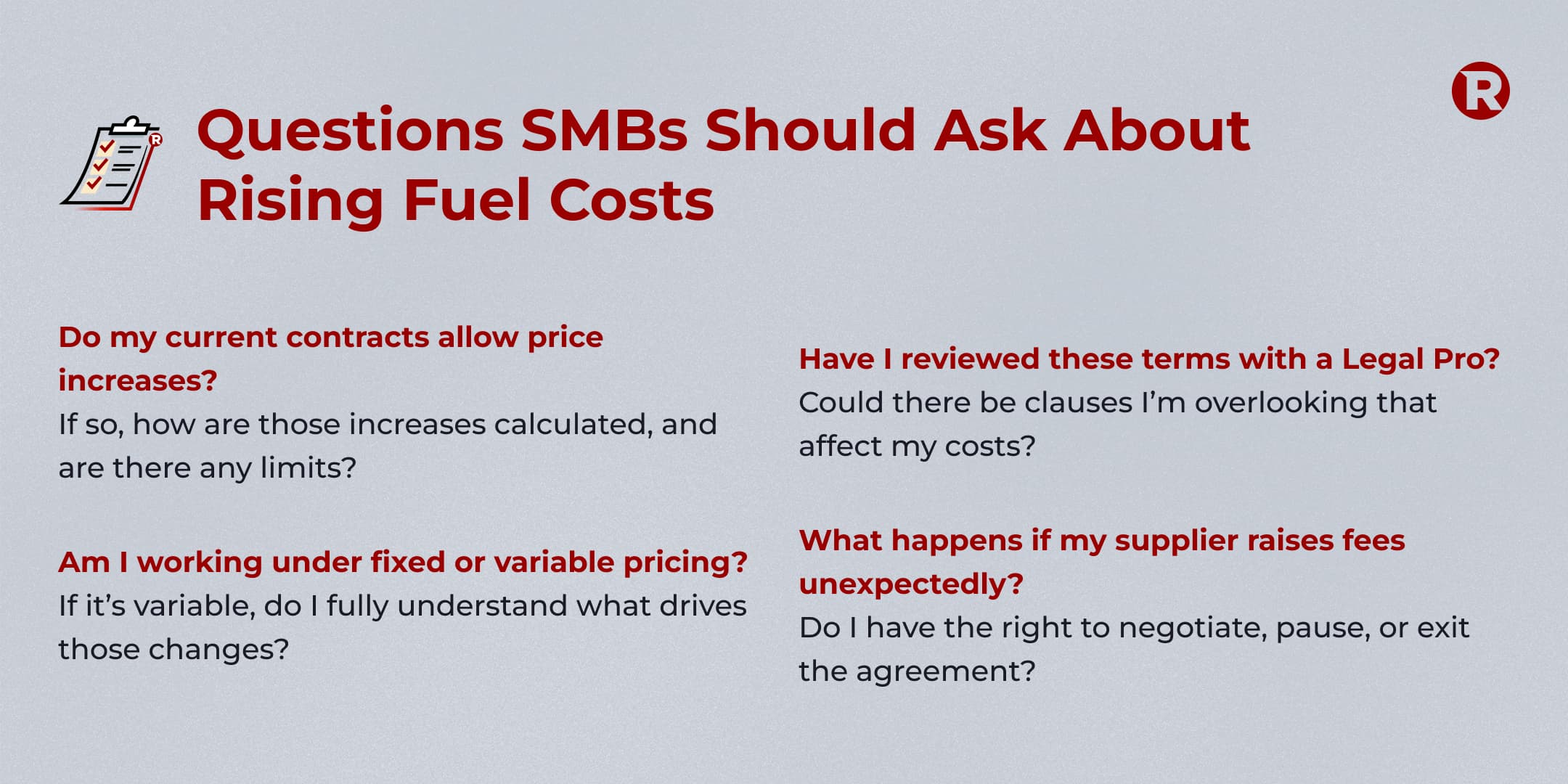 R

Questions SMBs Should Ask About Rising Fuel Costs

Do my current contracts allow price increases?
If so, how are those increases calculated, and are there any limits?

Am I working under fixed or variable pricing?
If it's variable, do I fully understand what drives those changes?

Have I reviewed these terms with a Legal Pro?
Could there be clauses I'm overlooking that affect my costs?

What happens if my supplier raises fees unexpectedly?
Do I have the right to negotiate, pause, or exit the agreement?