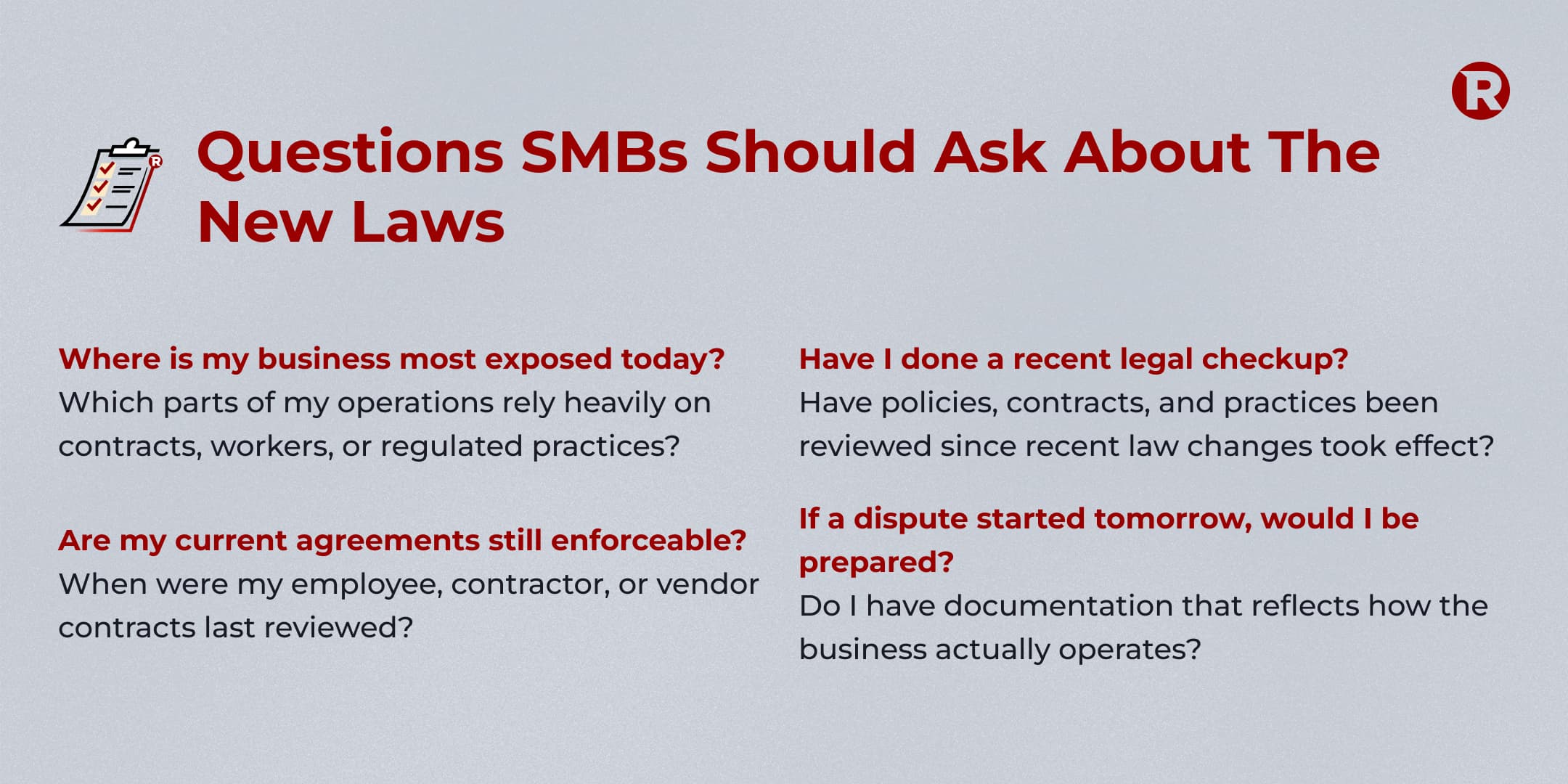 R

Questions SMBs Should Ask About The New Laws

Where is my business most exposed today?
Which parts of my operations rely heavily on contracts, workers, or regulated practices?

Are my current agreements still enforceable?
When were my employee, contractor, or vendor contracts last reviewed?

Have I done a recent legal checkup?
Have policies, contracts, and practices been reviewed since recent law changes took effect?

If a dispute started tomorrow, would I be prepared?
Do I have documentation that reflects how the business actually operates?