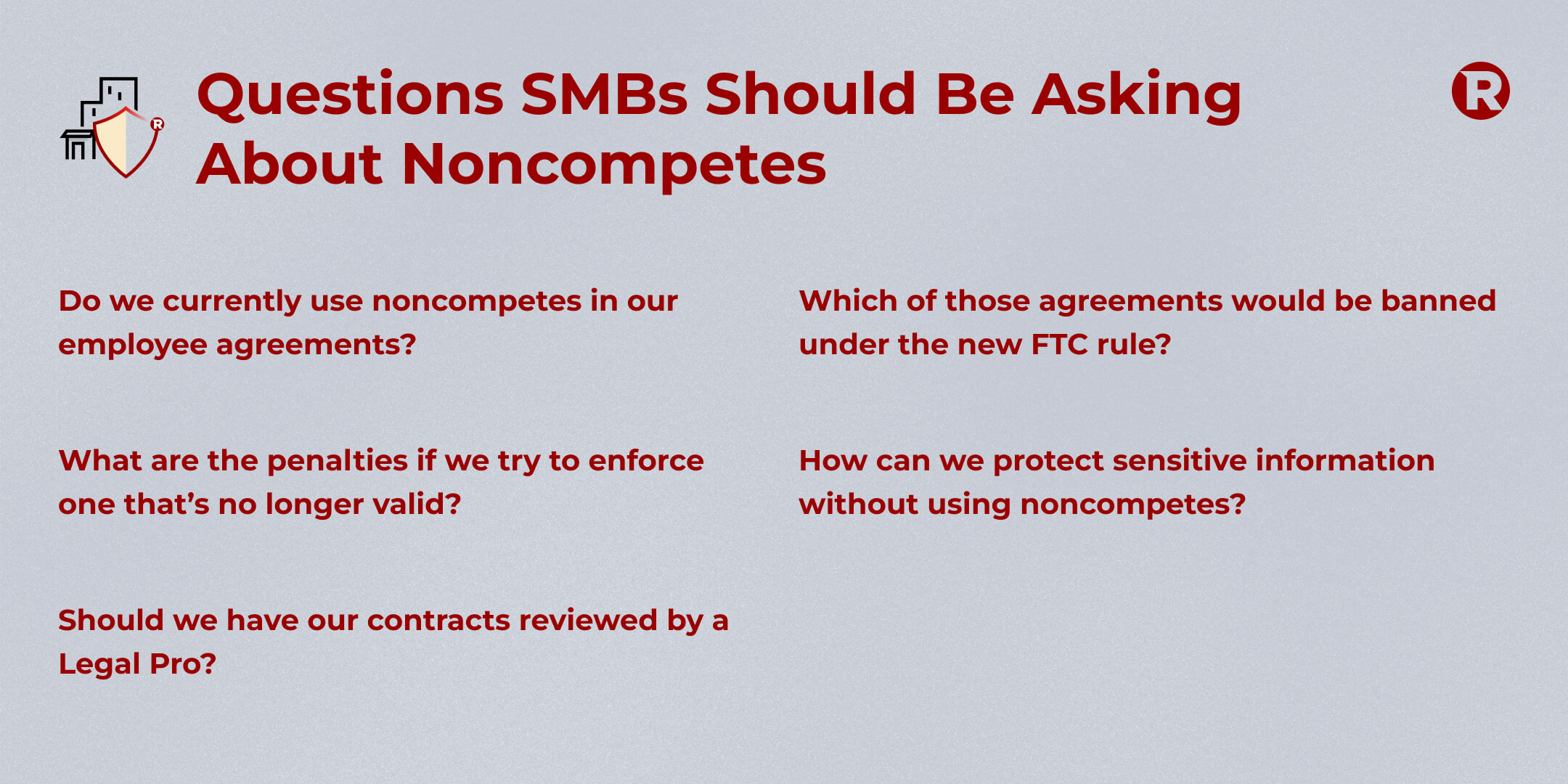 Questions SMBs Should Be Asking About Noncompetes

R

Do we currently use noncompetes in our employee agreements?

What are the penalties if we try to enforce one that's no longer valid?

Should we have our contracts reviewed by a Legal Pro?

Which of those agreements would be banned under the new FTC rule?

How can we protect sensitive information without using noncompetes?